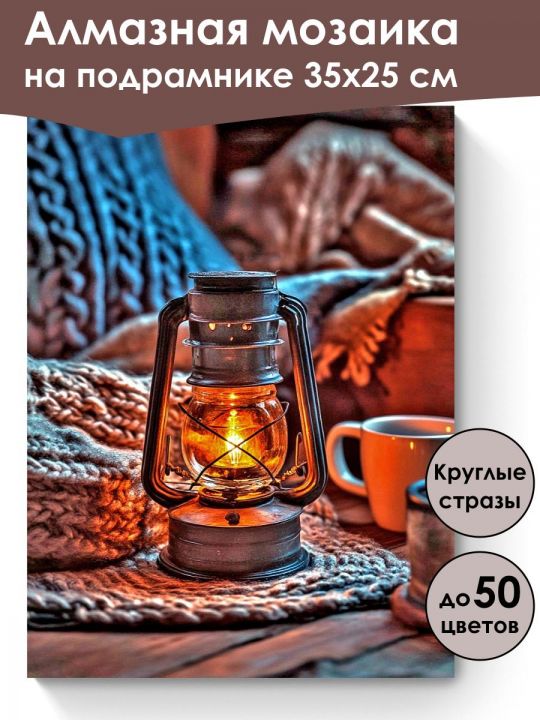 Алмазная мозаика на подрамнике 35х25 см

Круглые стразы

до 50 цветов