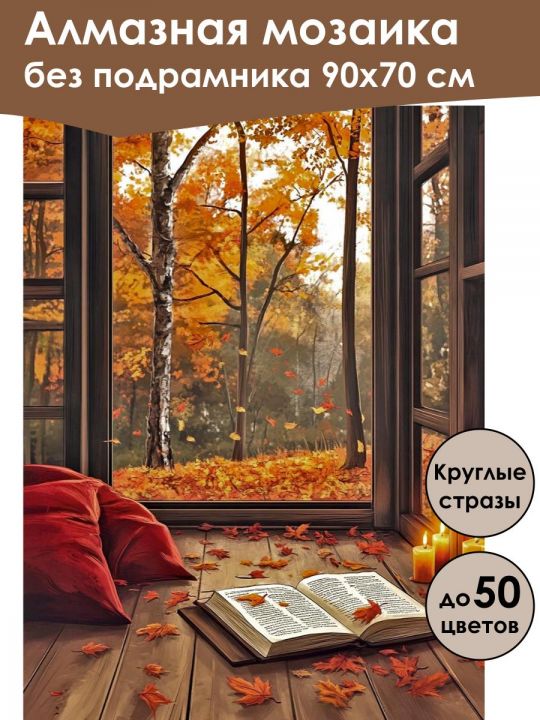 Алмазная мозаика
без подрамника 90х70 см

Круглые стразы

до 50 цветов