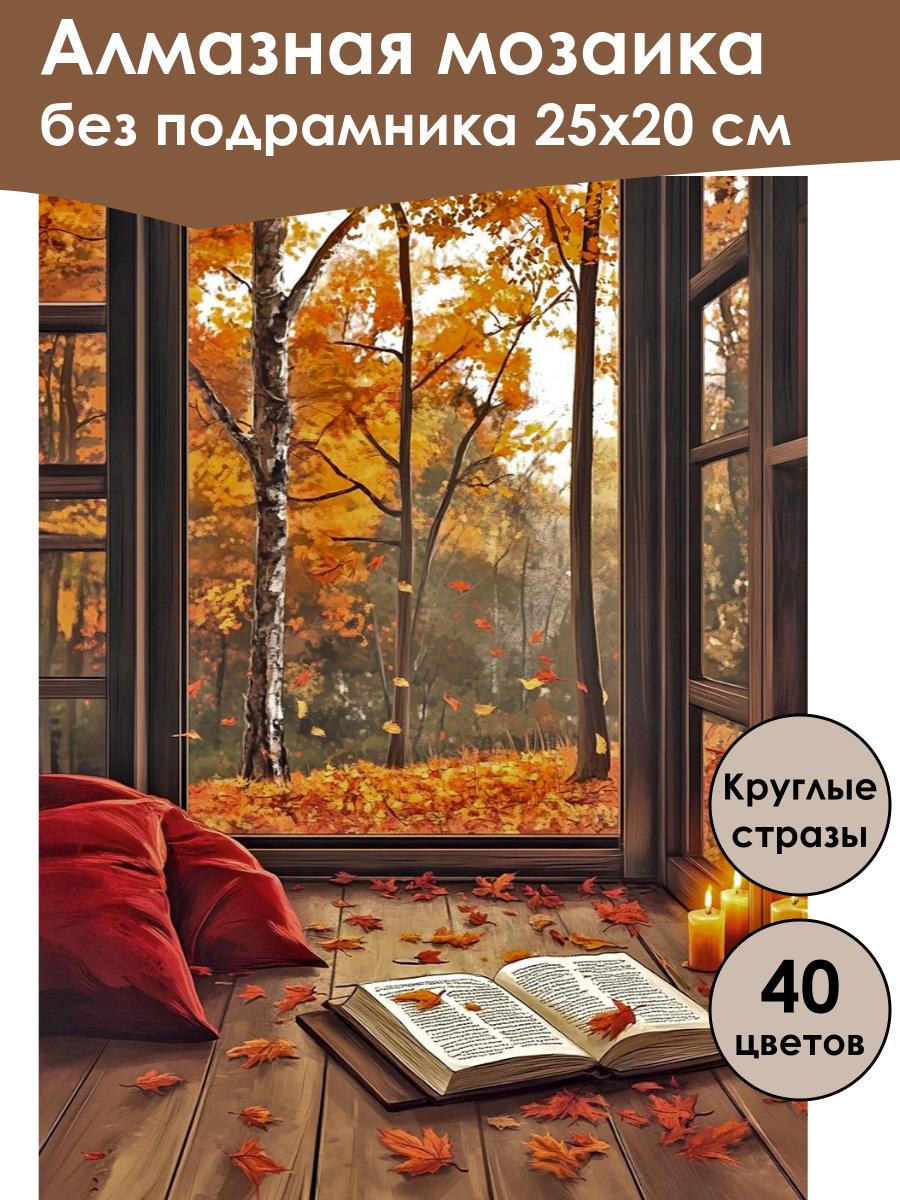 Алмазная мозаика
без подрамника 25х20 см

Круглые стразы

40 цветов