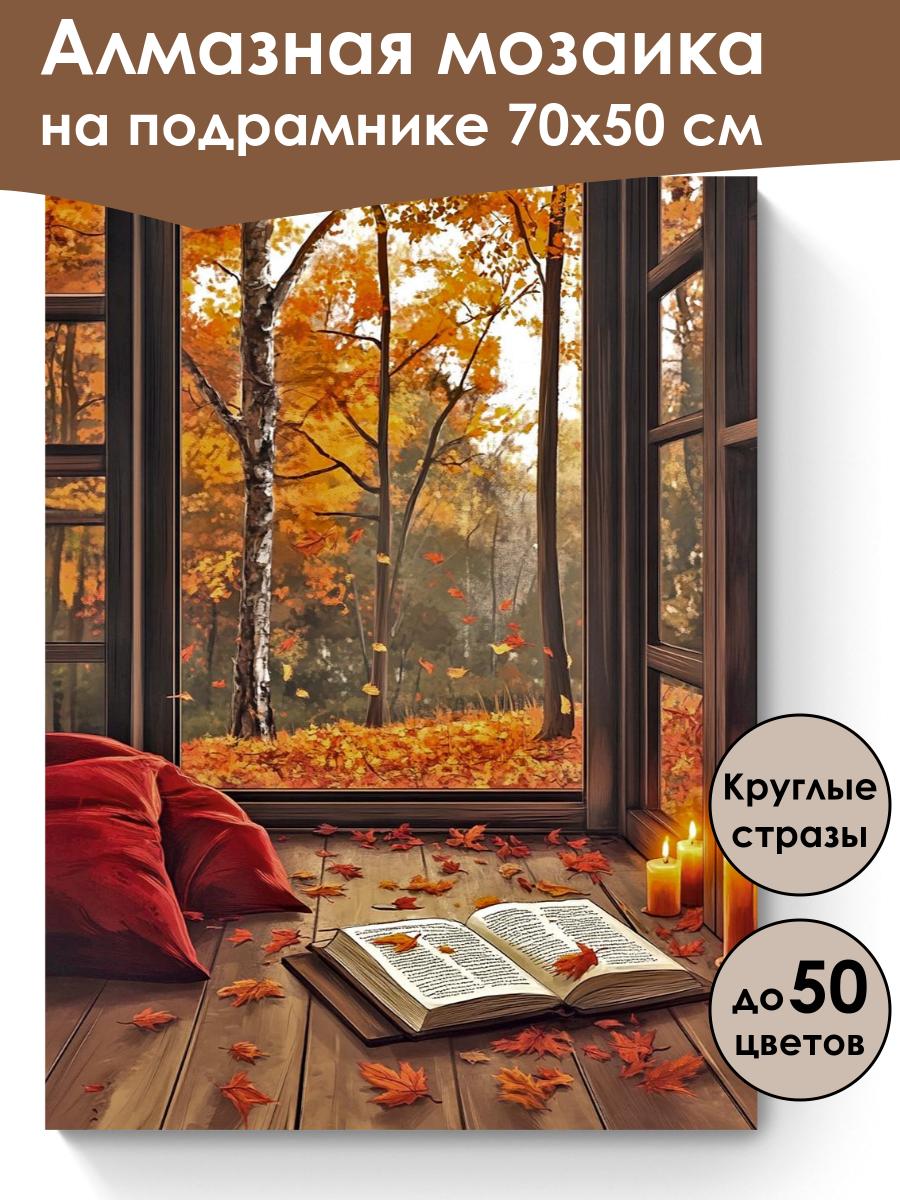 Алмазная мозаика на подрамнике 70х50 см

Круглые стразы

до 50 цветов