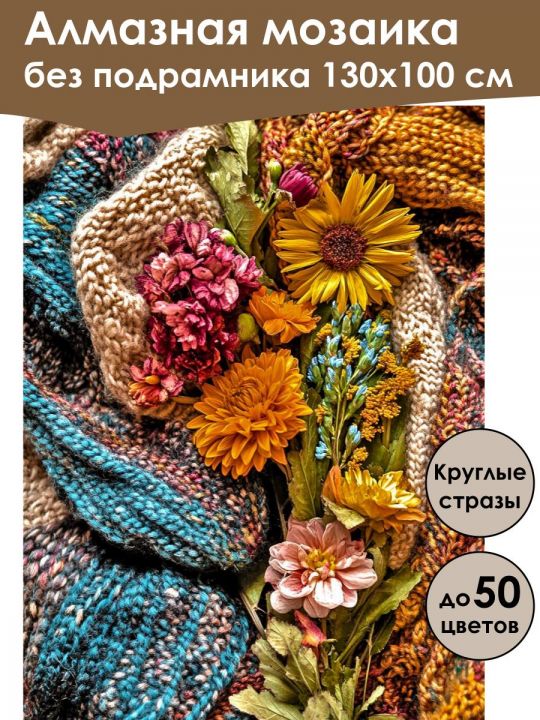 Алмазная мозаика
без подрамника 130х100 см

Круглые стразы

до 50 цветов