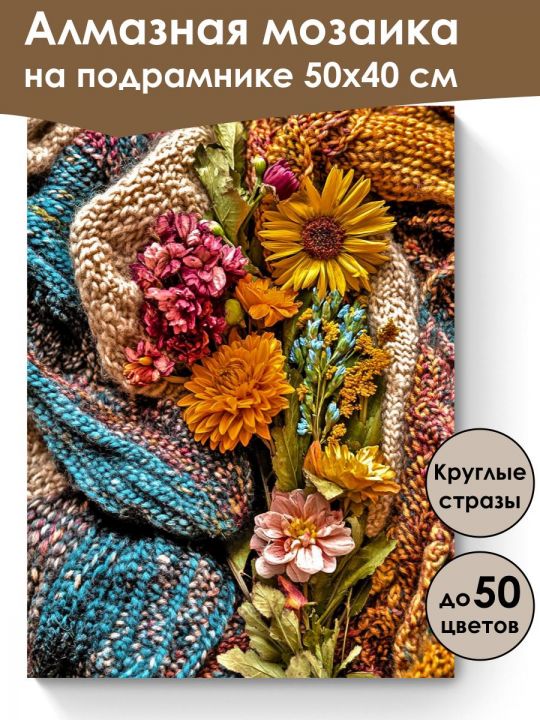 Алмазная мозаика
на подрамнике 50х40 см

Круглые стразы

до 50 цветов