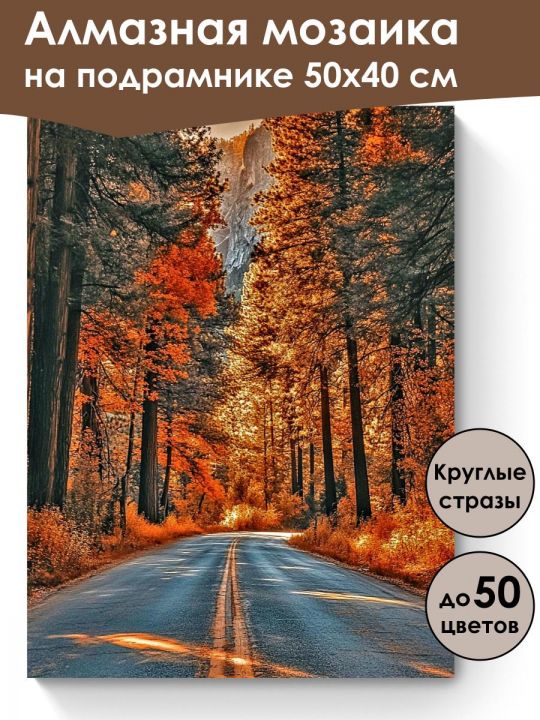 Алмазная мозаика
на подрамнике 50х40 см

Круглые стразы

до 50 цветов