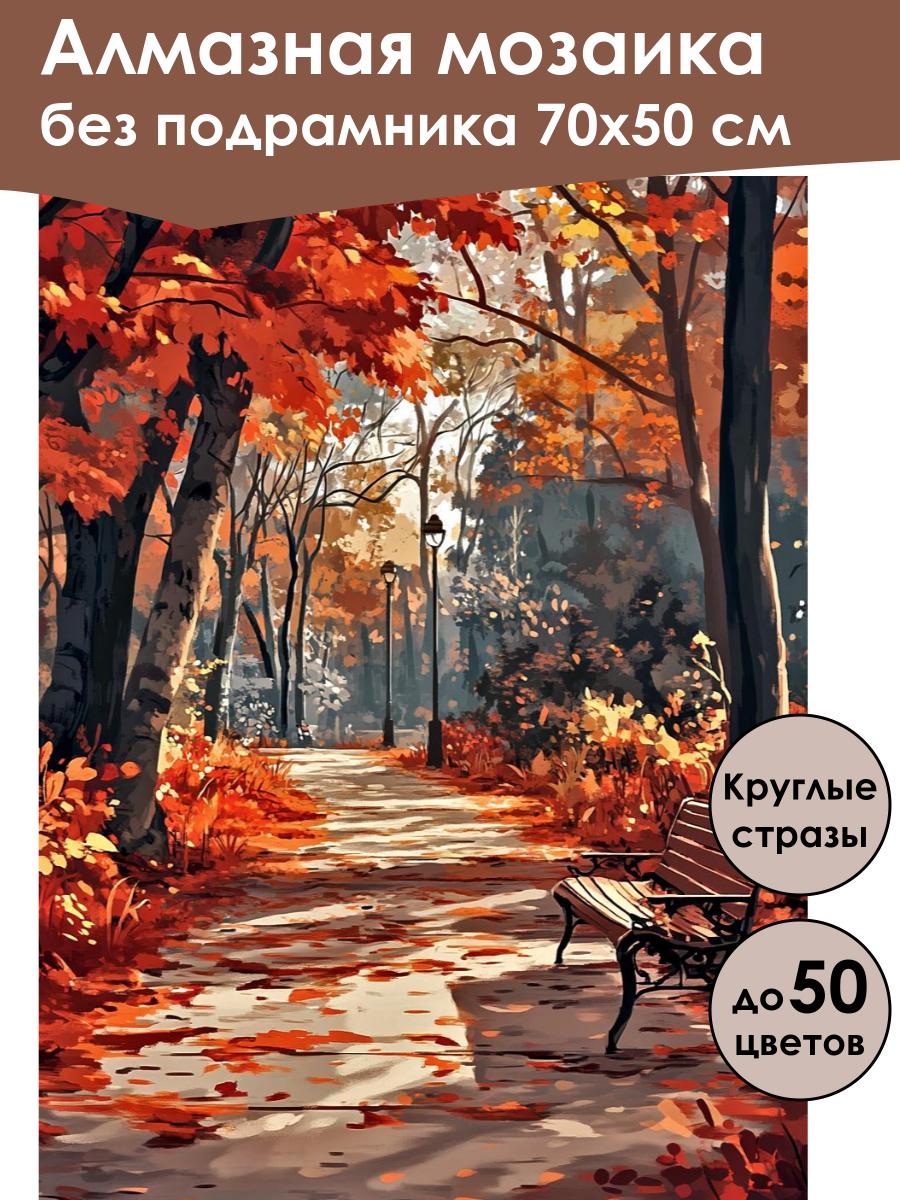 Алмазная мозаика
без подрамника 70х50 см

Круглые стразы

до 50 цветов