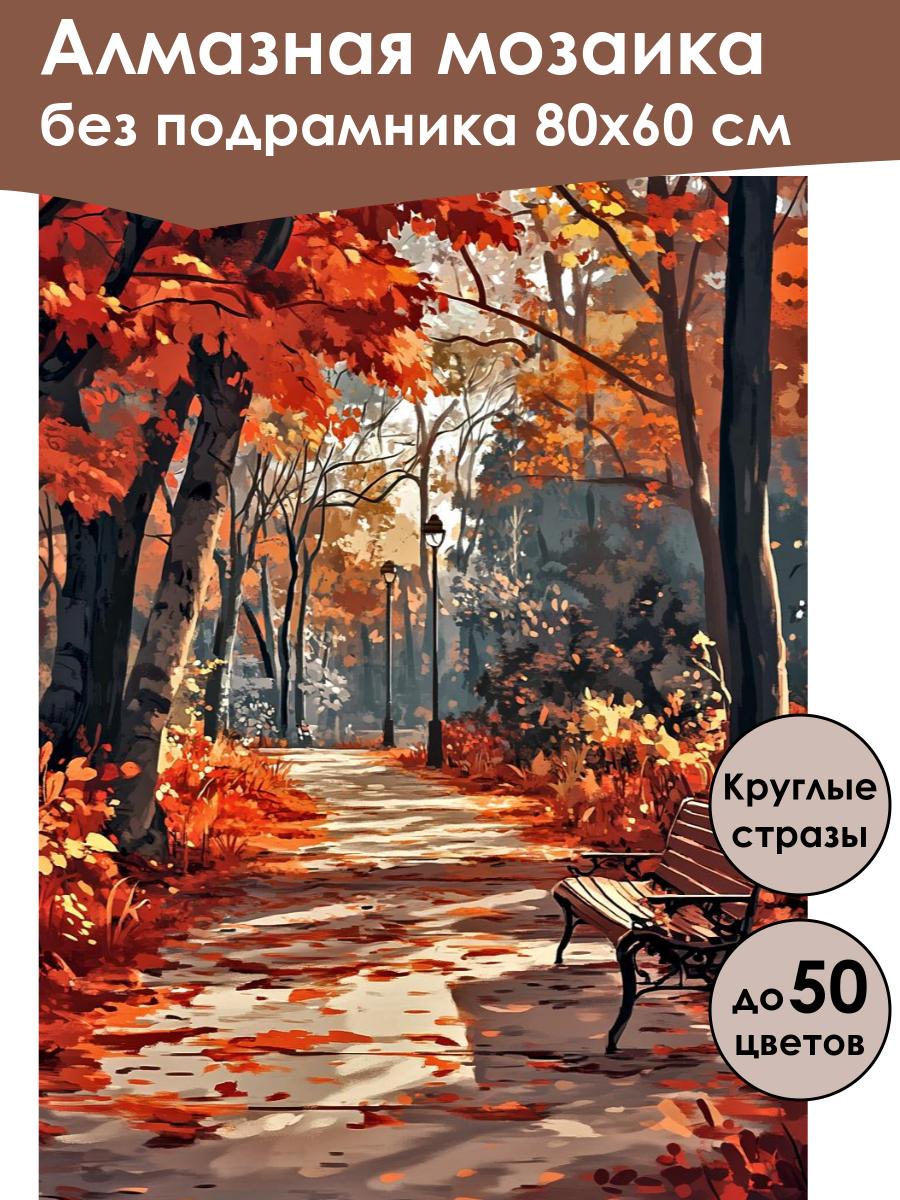 Алмазная мозаика
без подрамника 80х60 см

Круглые стразы

до 50 цветов