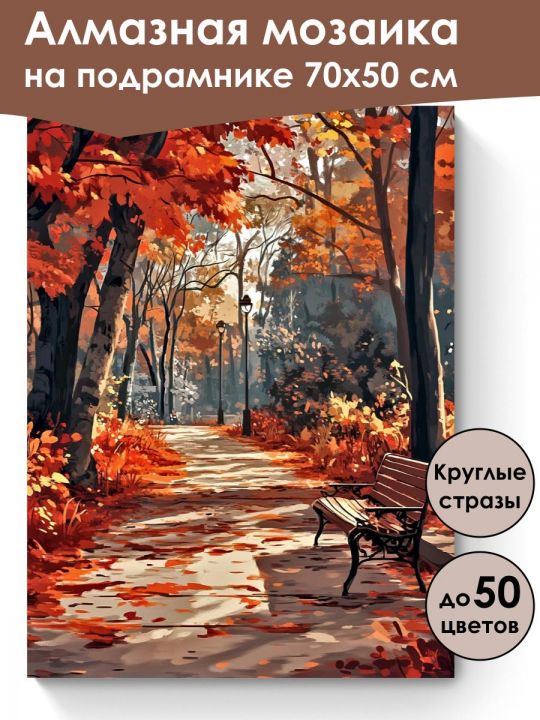 Алмазная мозаика
на подрамнике 70х50 см

Круглые стразы

до 50 цветов