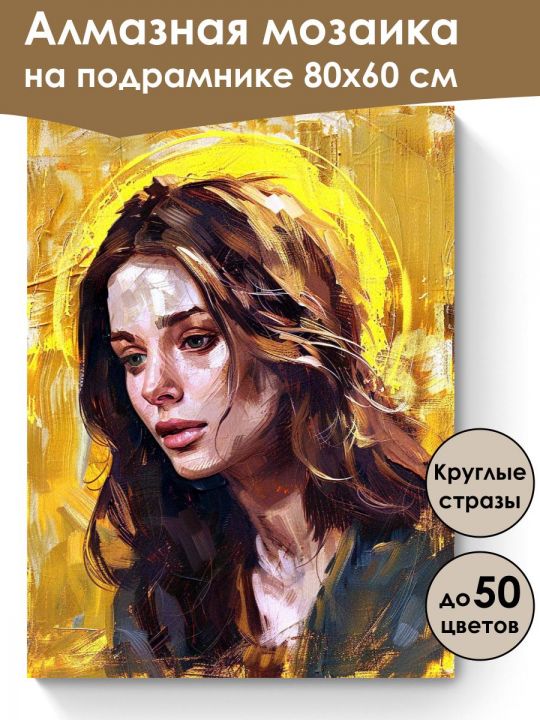 Алмазная мозаика на подрамнике 80х60 см

Круглые стразы

до 50 цветов