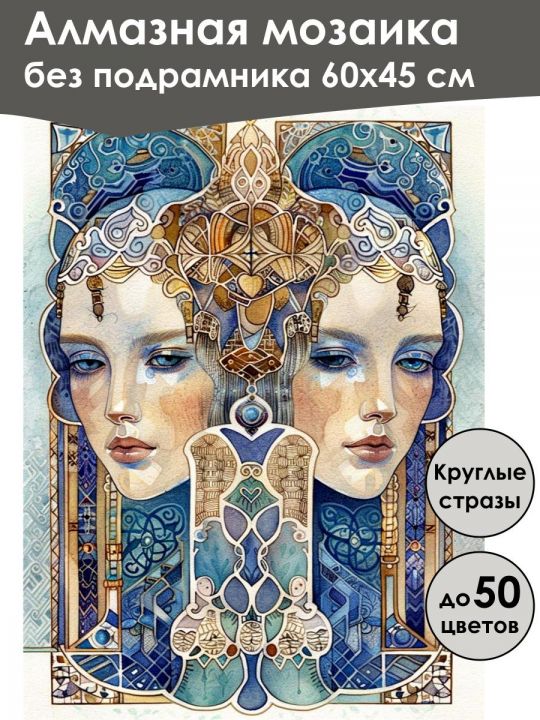 Алмазная мозаика
без подрамника 60х45 см

Круглые стразы

до 50 цветов