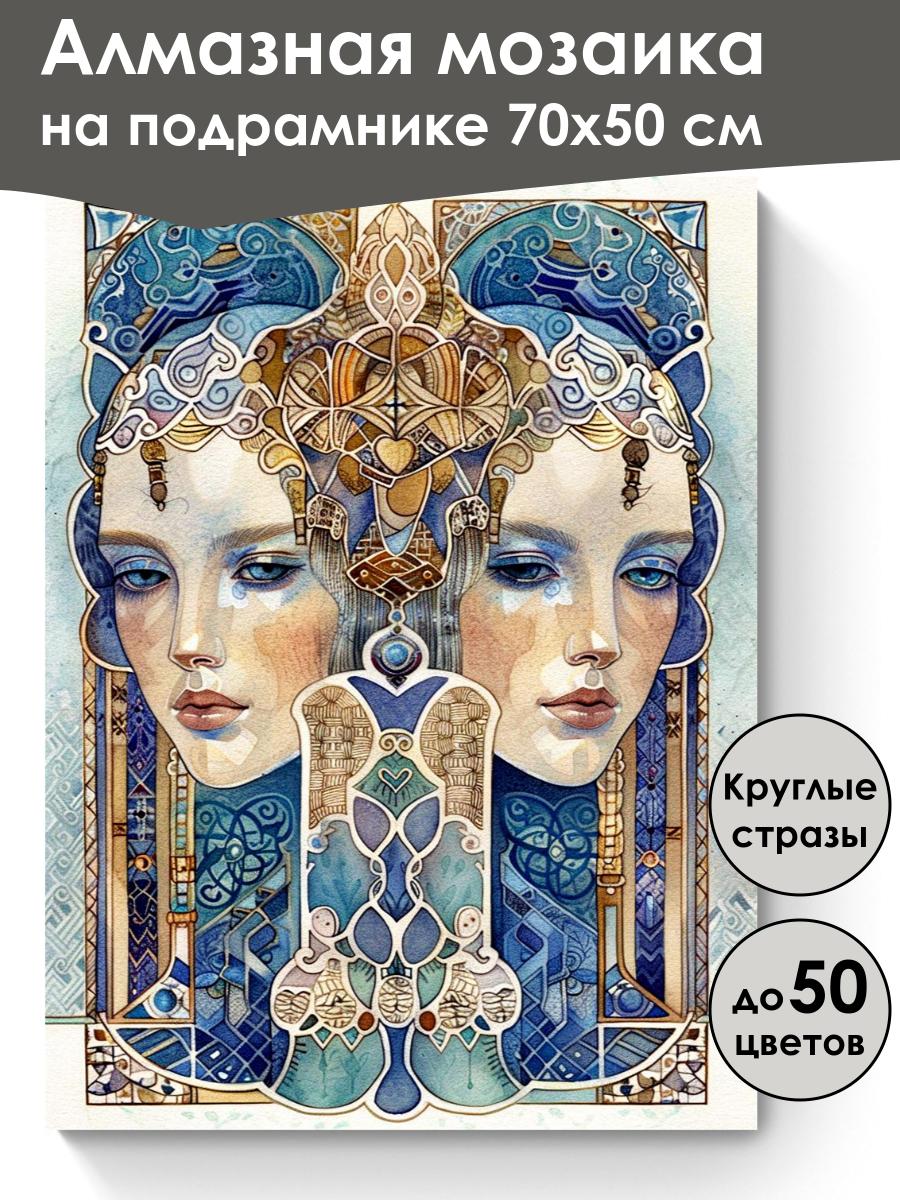 Алмазная мозаика на подрамнике 70х50 см

Круглые стразы

до 50 цветов