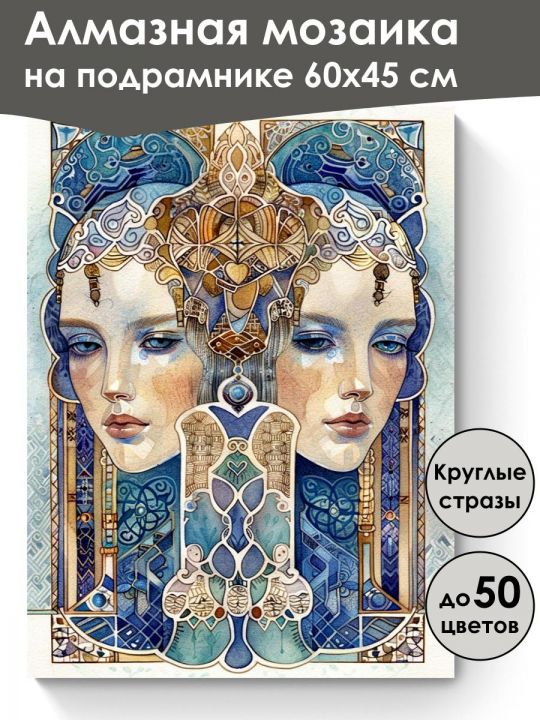 Алмазная мозаика на подрамнике 60х45 см

Круглые стразы

до 50 цветов