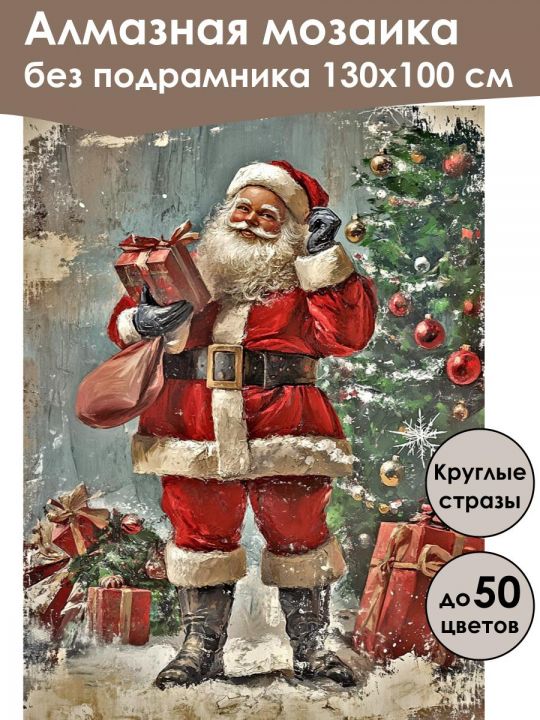 Алмазная мозаика
без подрамника 130х100 см

Круглые стразы

до 50 цветов