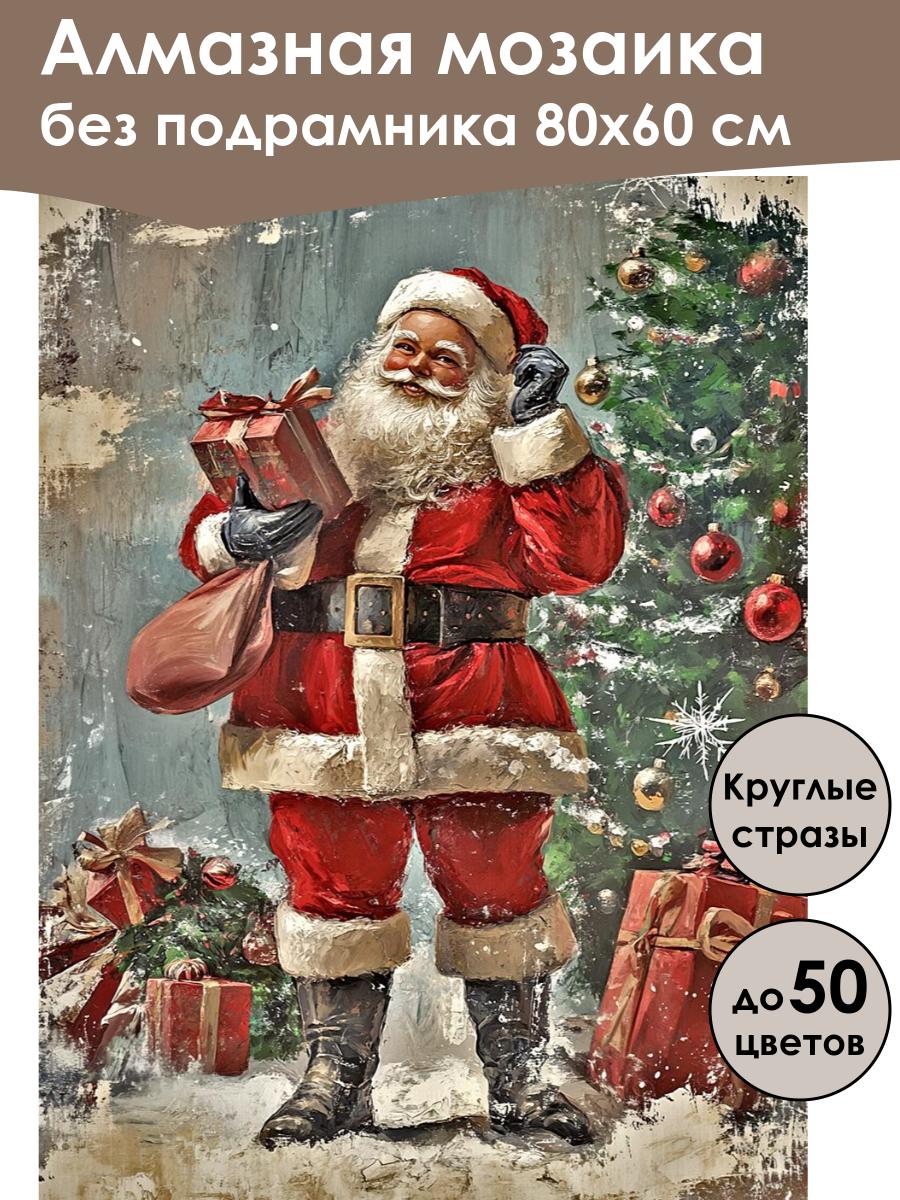 Алмазная мозаика
без подрамника 80х60 см

Круглые стразы

до 50 цветов