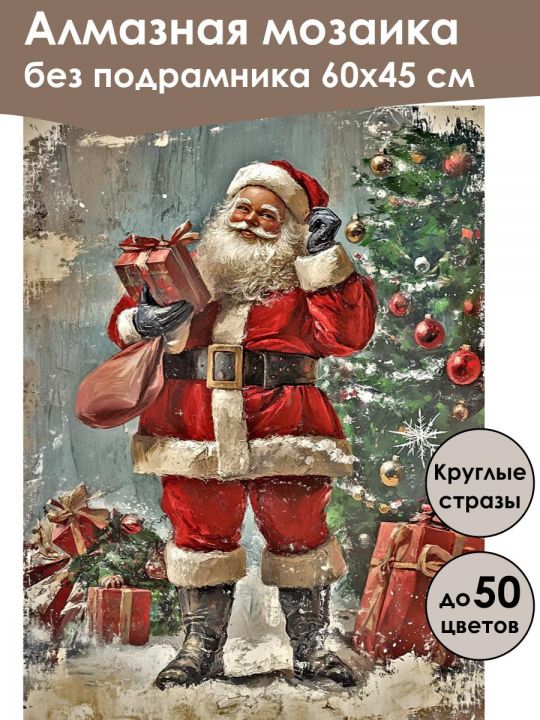 Алмазная мозаика
без подрамника 60х45 см

Круглые стразы

до 50 цветов