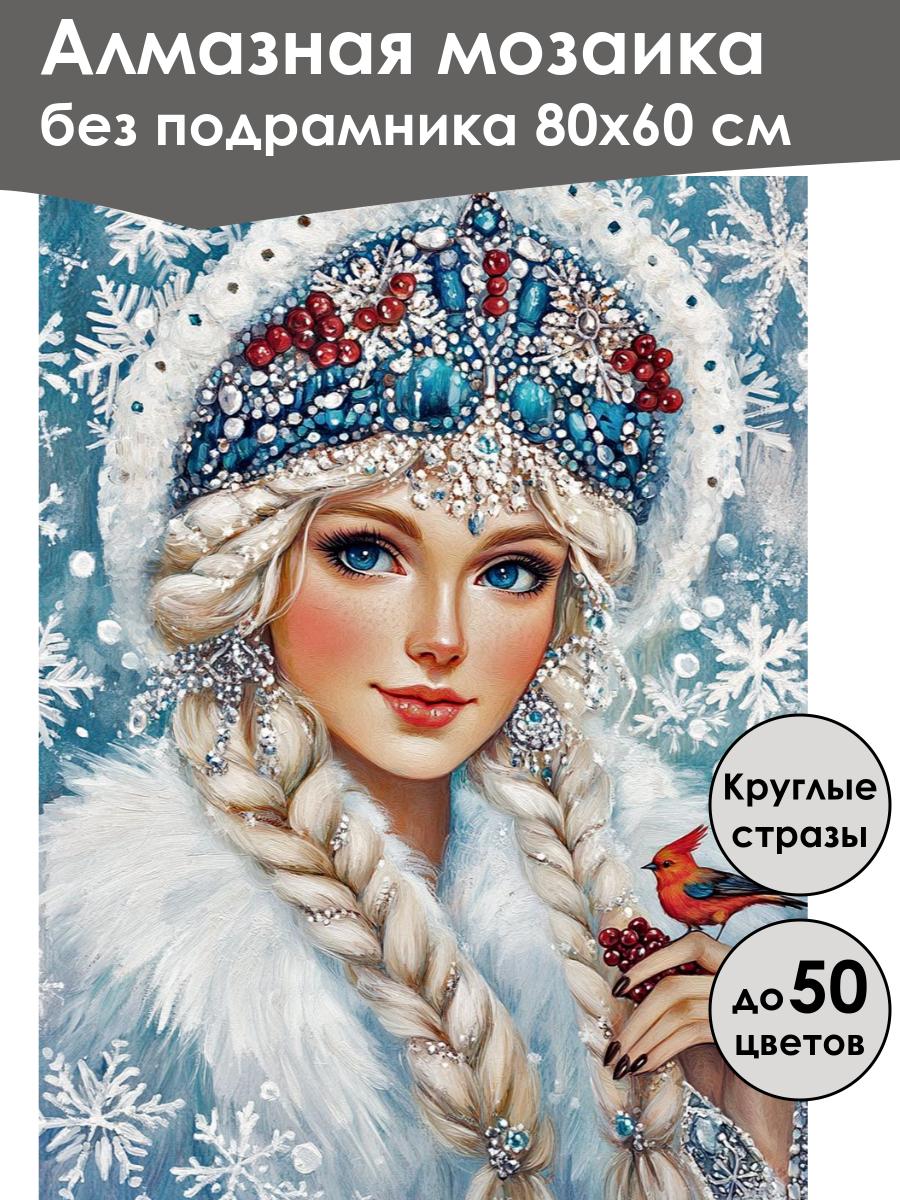 Алмазная мозаика
без подрамника 80х60 см

Круглые стразы

до 50 цветов