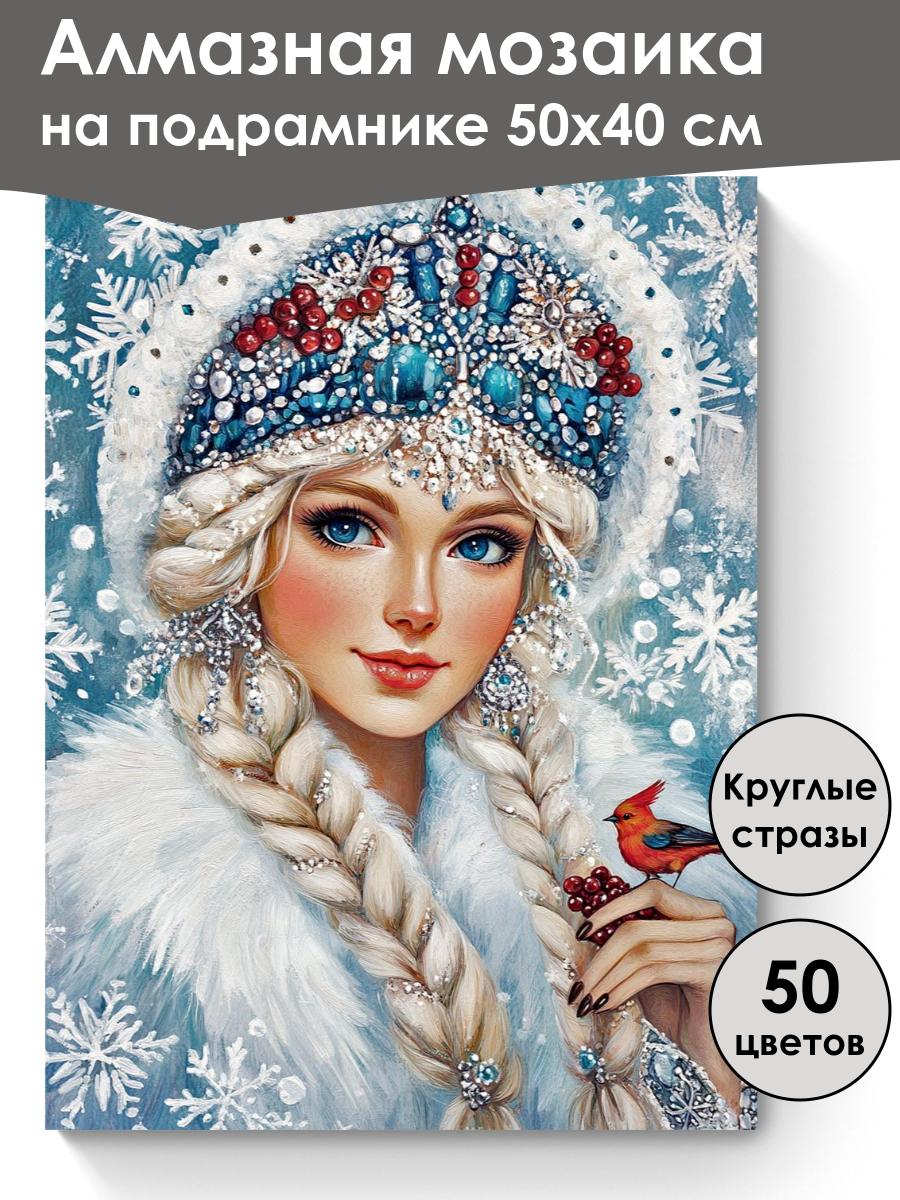 Алмазная мозаика
на подрамнике 50х40 см

Круглые стразы

50 цветов