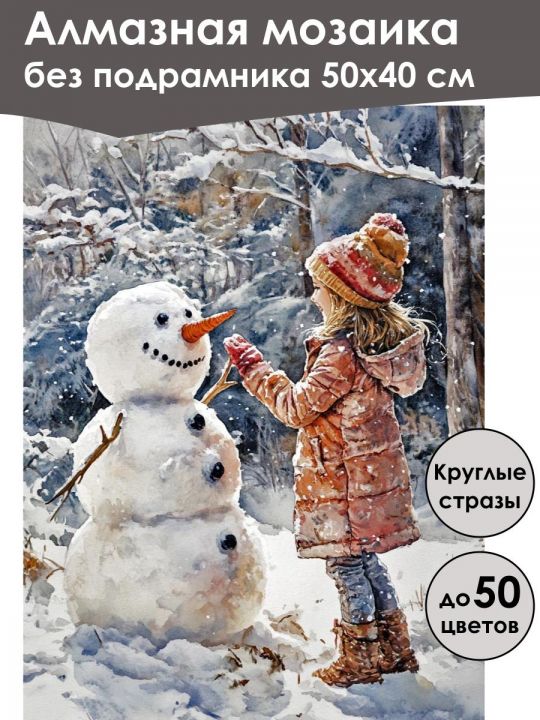 Алмазная мозаика
без подрамника 50х40 см

Круглые стразы

до 50 цветов