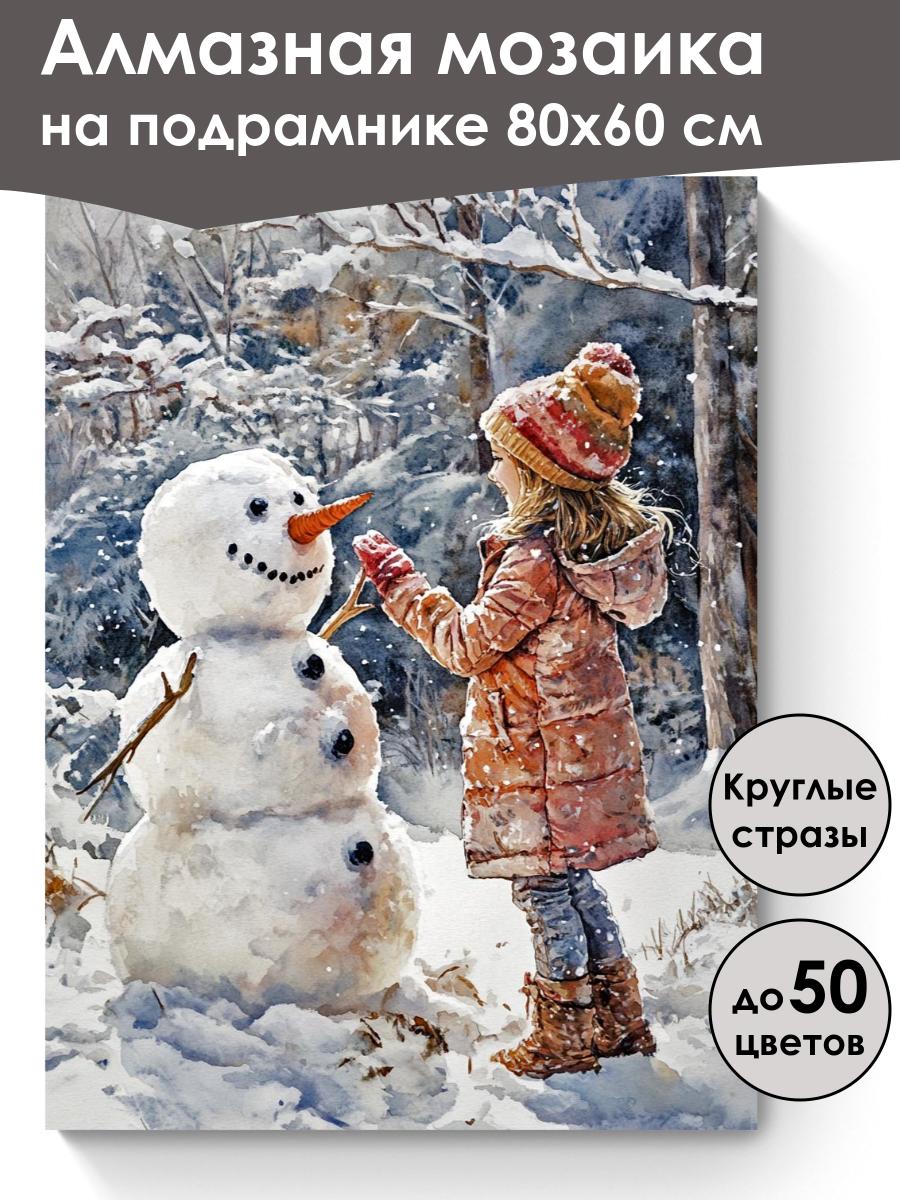 Алмазная мозаика
на подрамнике 80х60 см

Круглые стразы

до 50 цветов