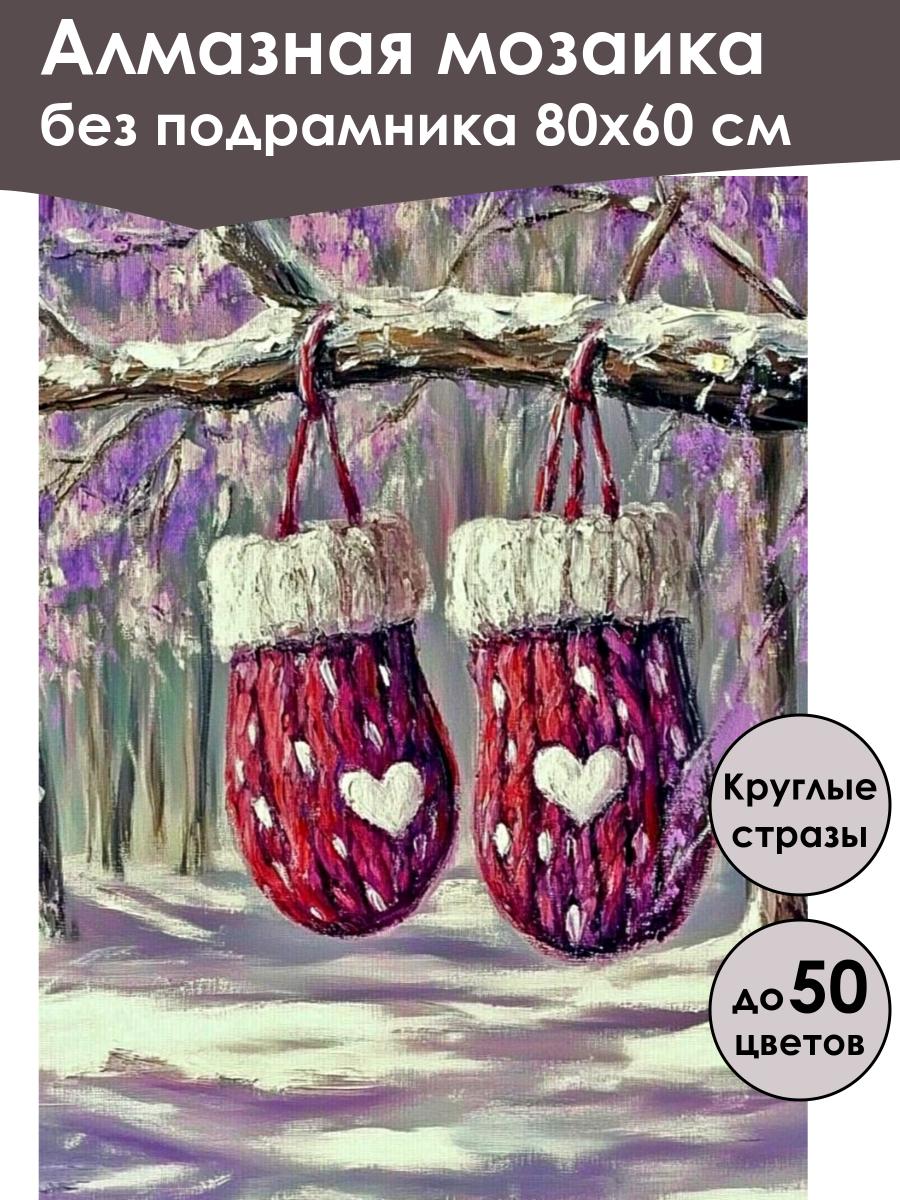 Алмазная мозаика
без подрамника 80х60 см

Круглые стразы

до 50 цветов