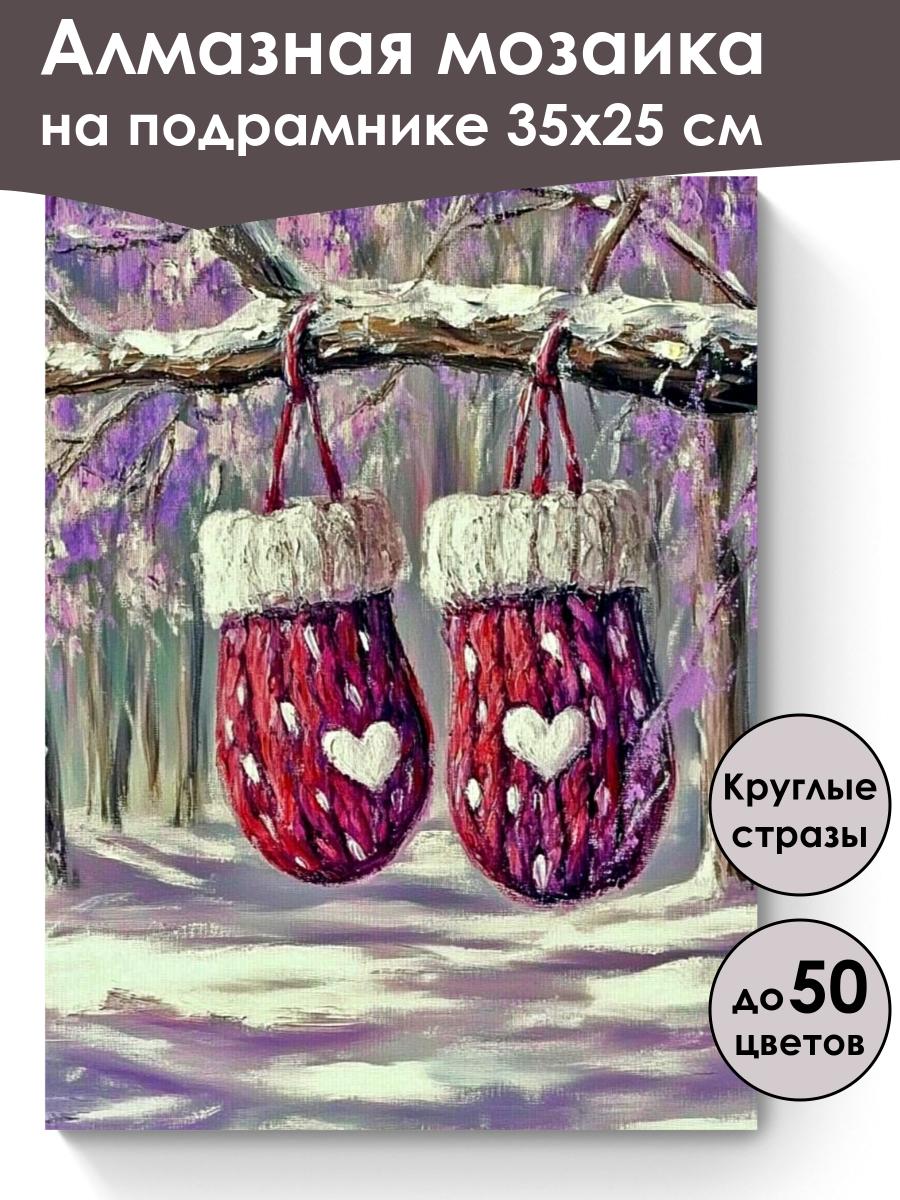 Алмазная мозаика на подрамнике 35х25 см

Круглые стразы

до 50 цветов