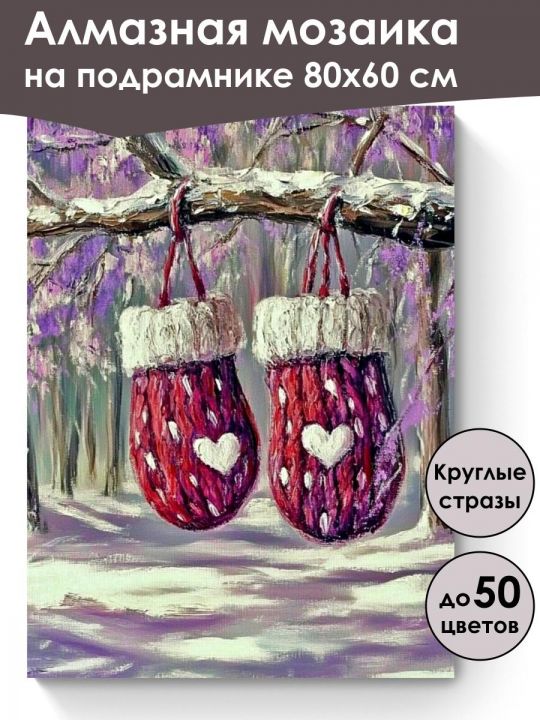 Алмазная мозаика
на подрамнике 80х60 см

Круглые стразы

до 50 цветов