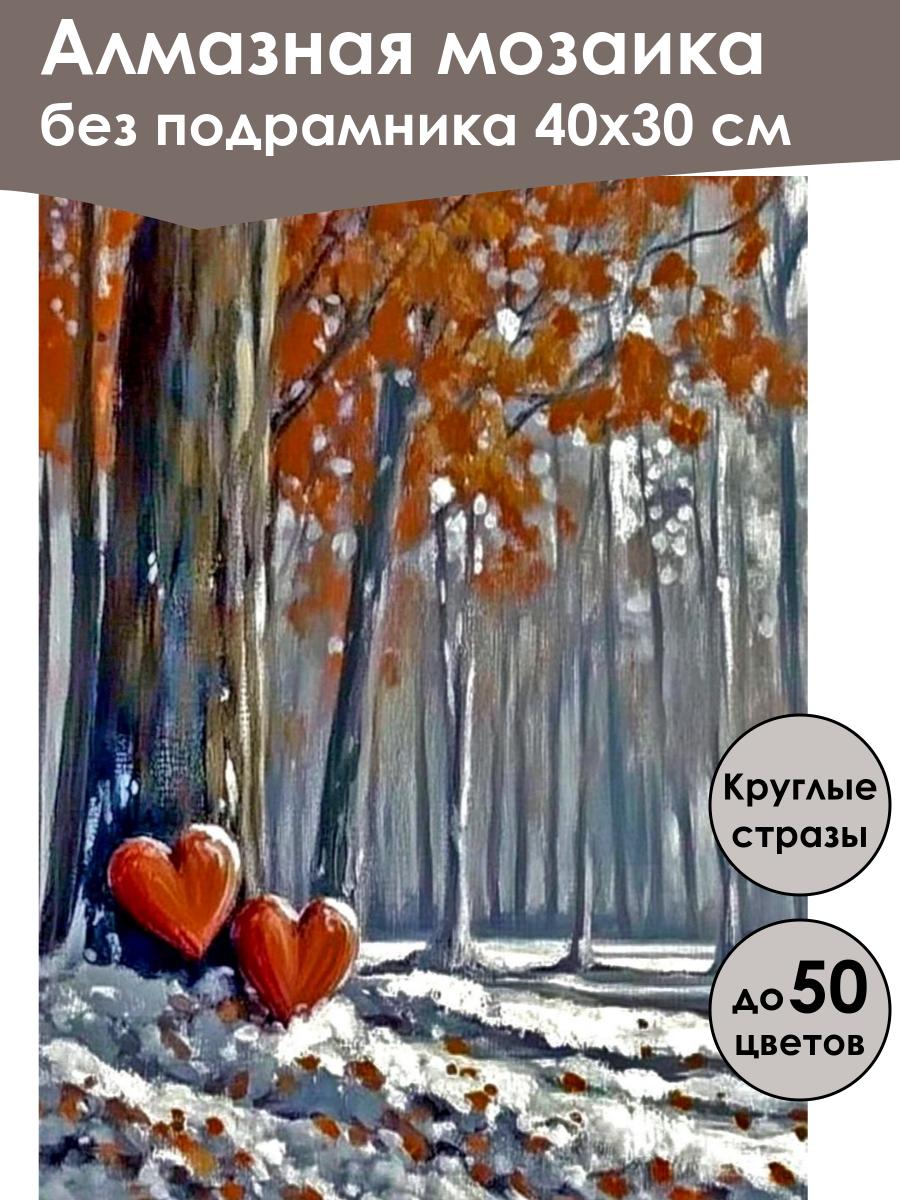 Алмазная мозаика
без подрамника 40х30 см

Круглые стразы

до 50 цветов