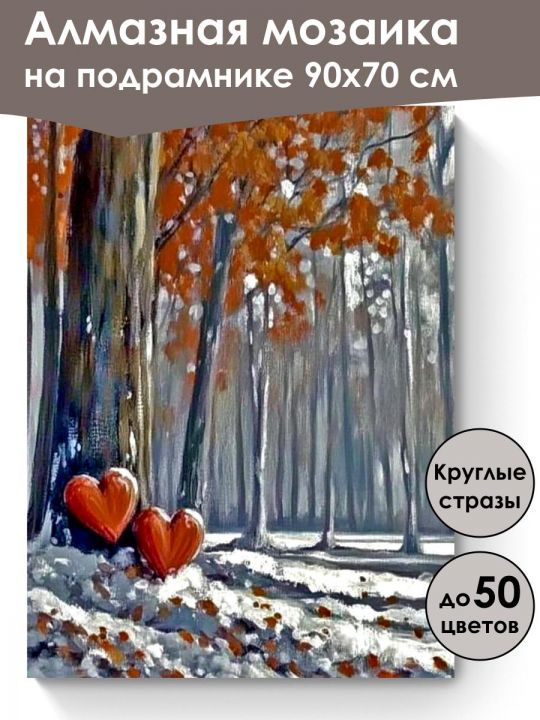 Алмазная мозаика на подрамнике 90х70 см

Круглые стразы

до 50 цветов