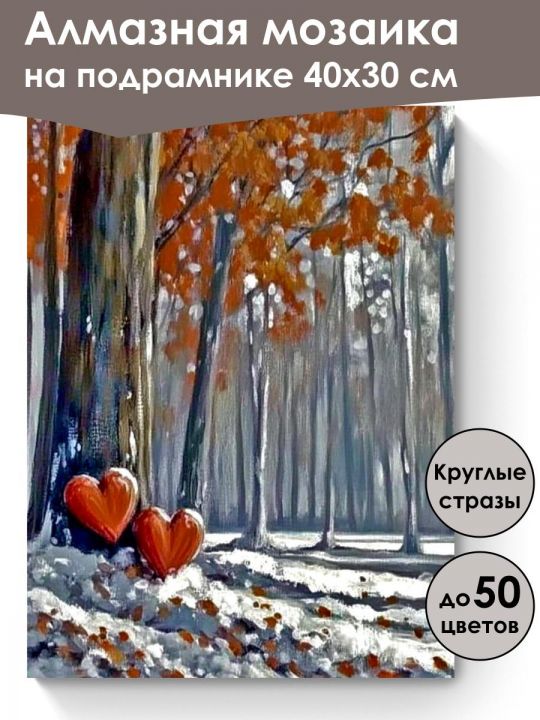 Алмазная мозаика
на подрамнике 40х30 см

Круглые
стразы

до 50
цветов