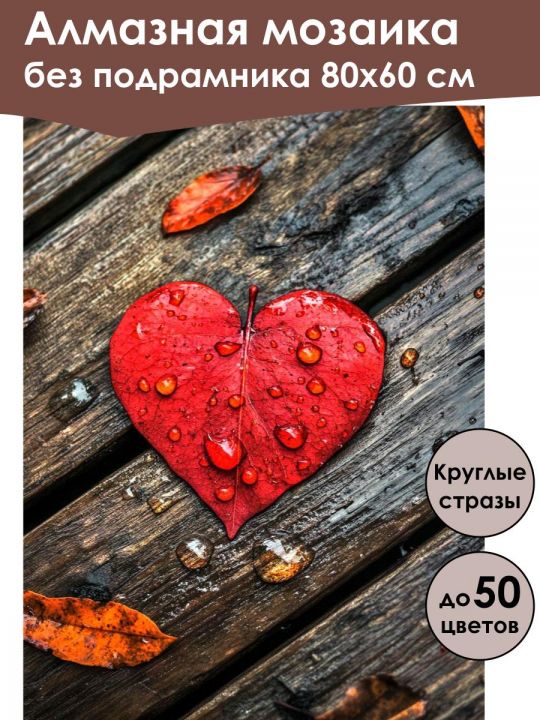 Алмазная мозаика
без подрамника 80х60 см

Круглые стразы

до 50 цветов