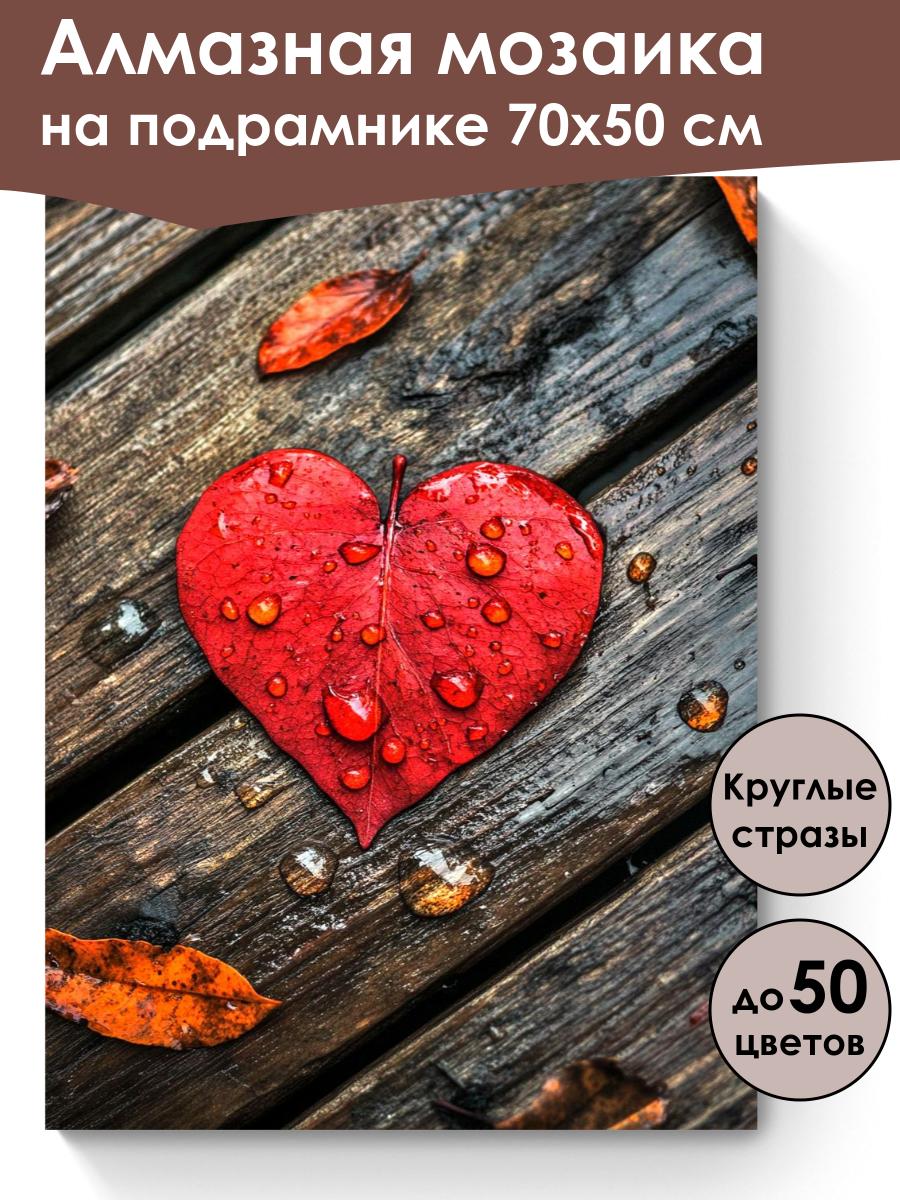 Алмазная мозаика на подрамнике 70х50 см

Круглые стразы

до 50 цветов