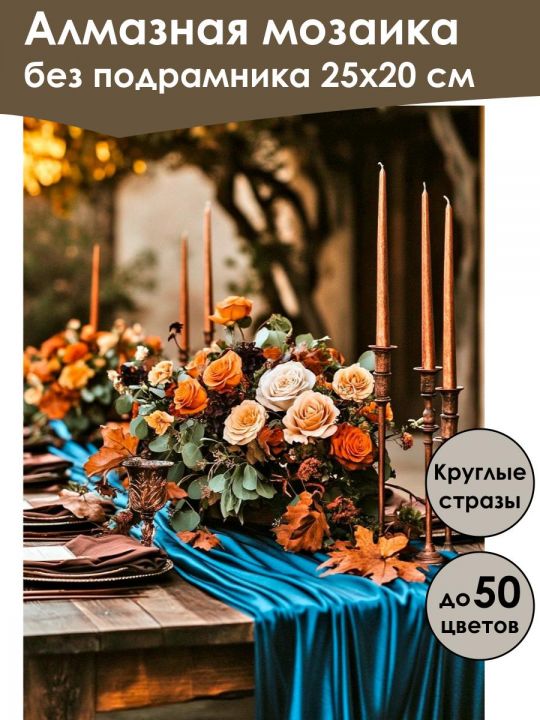 Алмазная мозаика
без подрамника 25х20 см

Круглые стразы

до 50 цветов