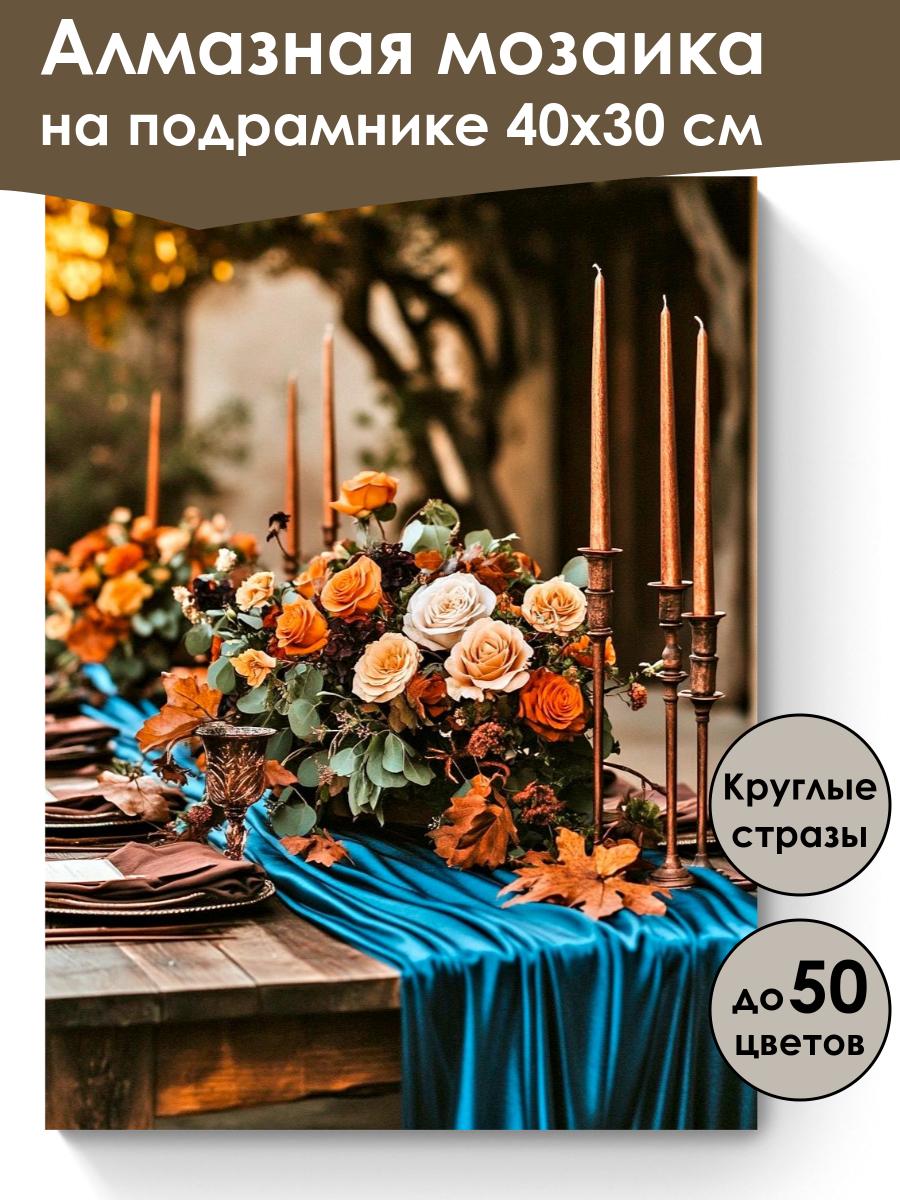 Алмазная мозаика
на подрамнике 40х30 см

Круглые стразы

до 50 цветов