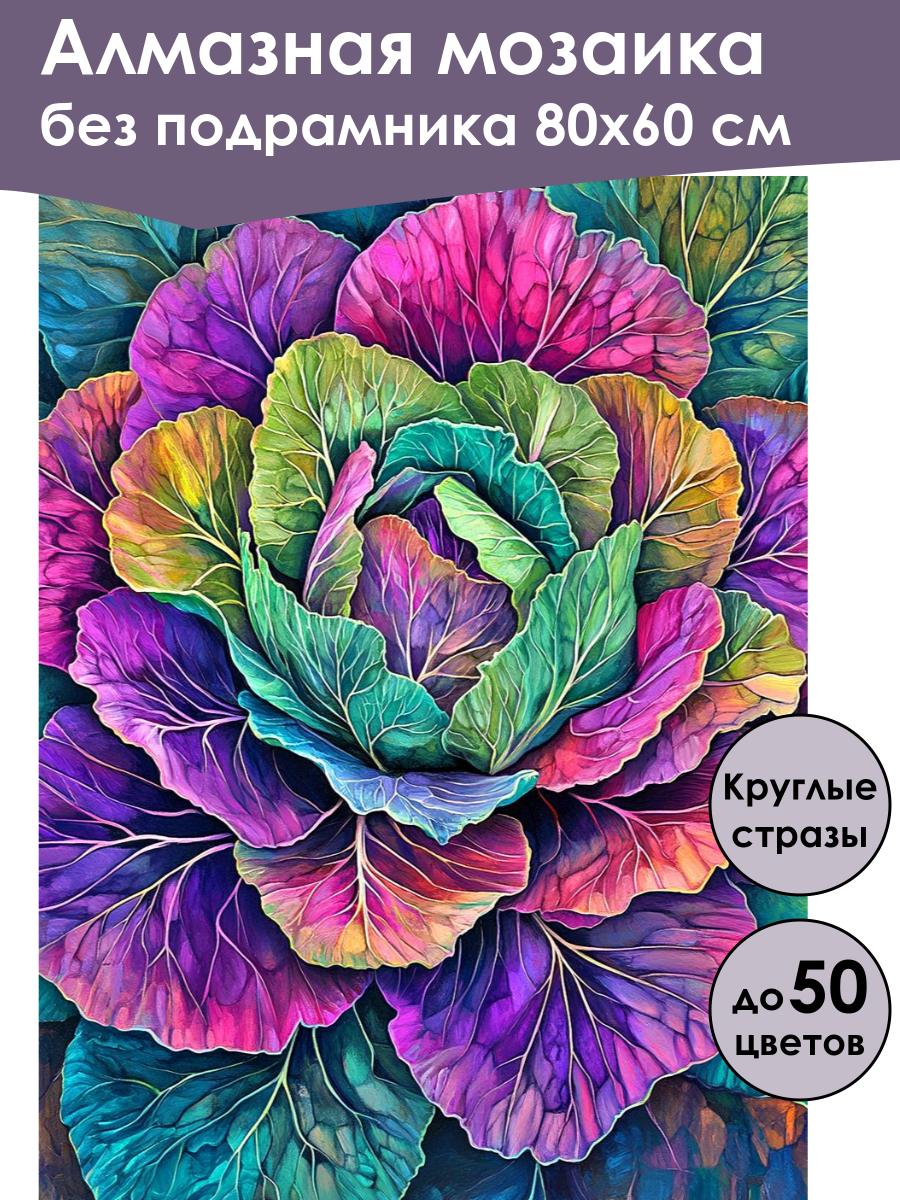 Алмазная мозаика
без подрамника 80х60 см

Круглые стразы

до 50 цветов