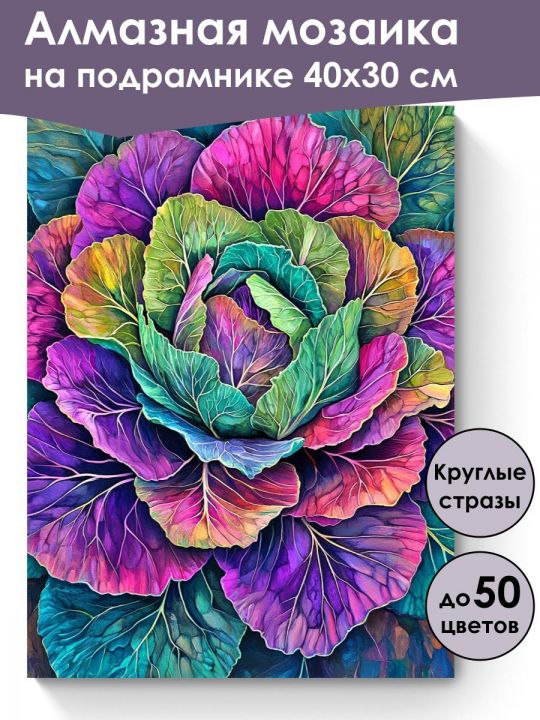 Алмазная мозаика
на подрамнике 40х30 см

Круглые стразы

до 50 цветов