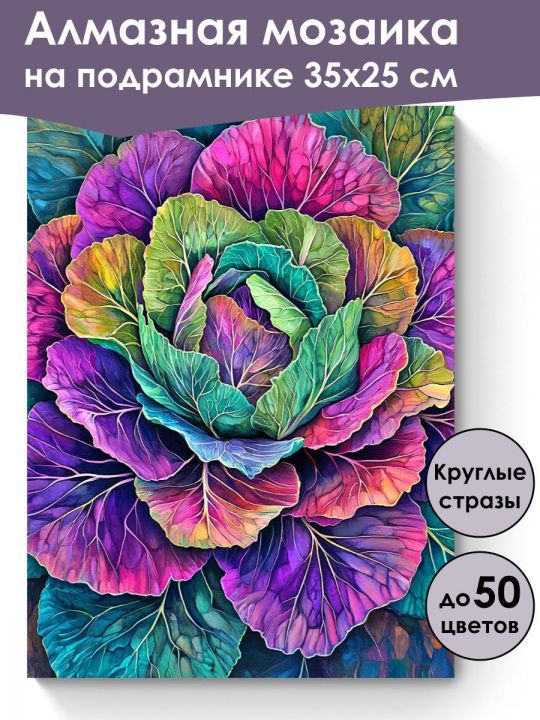 Алмазная мозаика
на подрамнике 35x25 см

Круглые
стразы

до 50
цветов