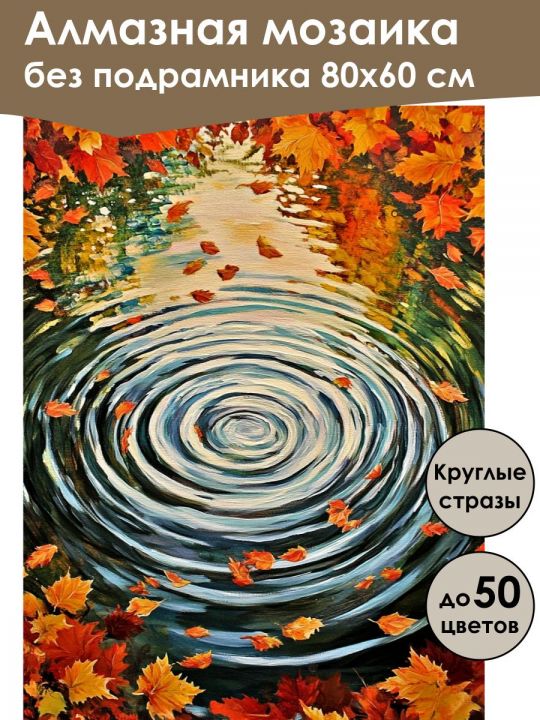 Алмазная мозаика
без подрамника 80х60 см

Круглые стразы

до 50 цветов