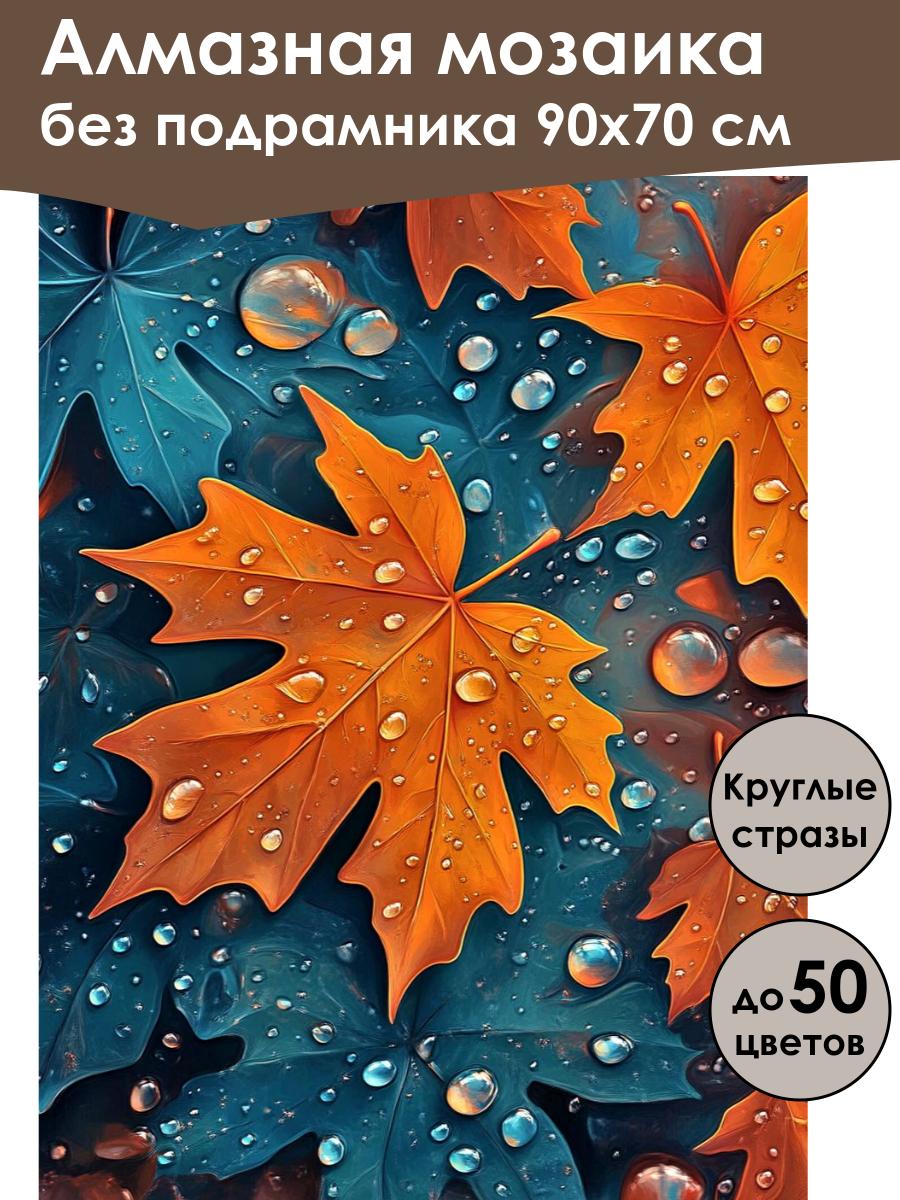 Алмазная мозаика
без подрамника 90х70 см

Круглые
стразы

до 50
цветов