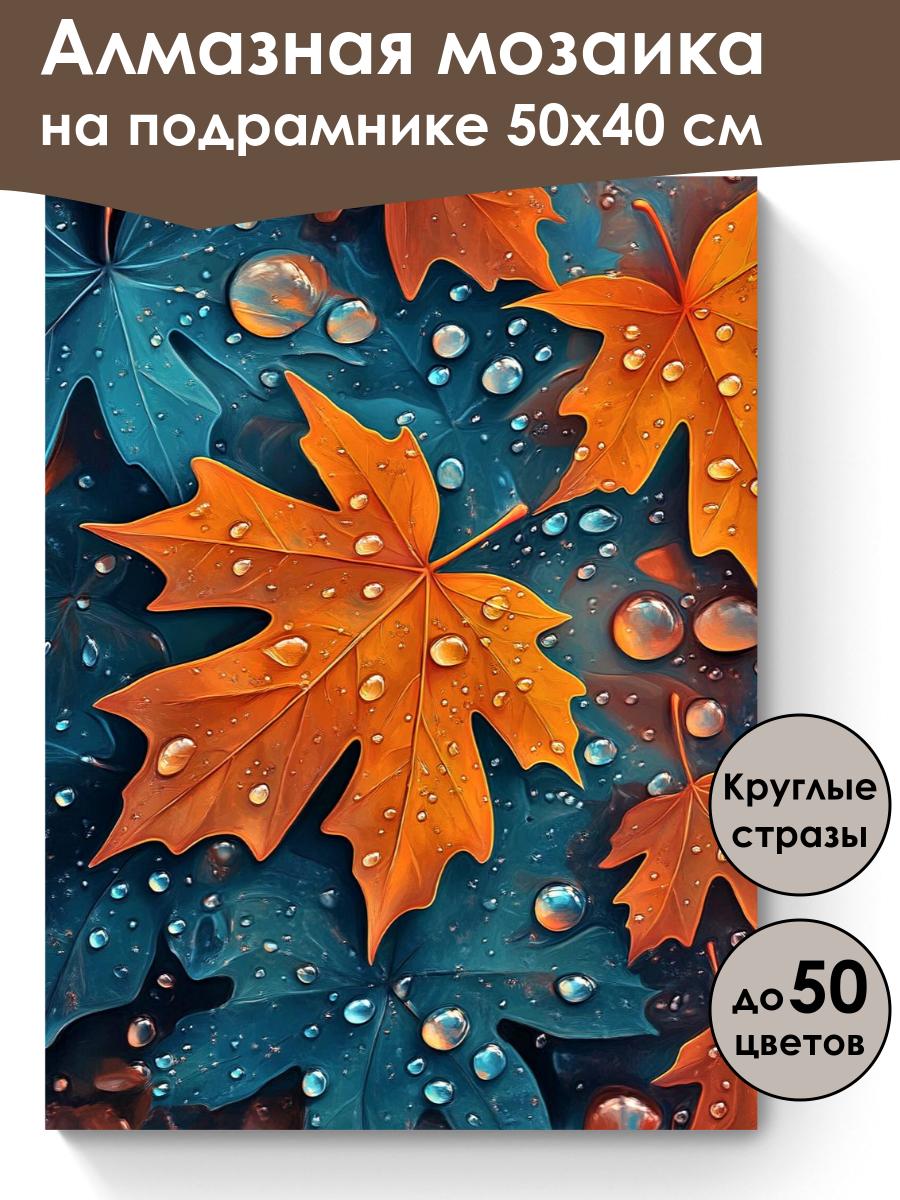 Алмазная мозаика на подрамнике 50х40 см

Круглые стразы

до 50 цветов