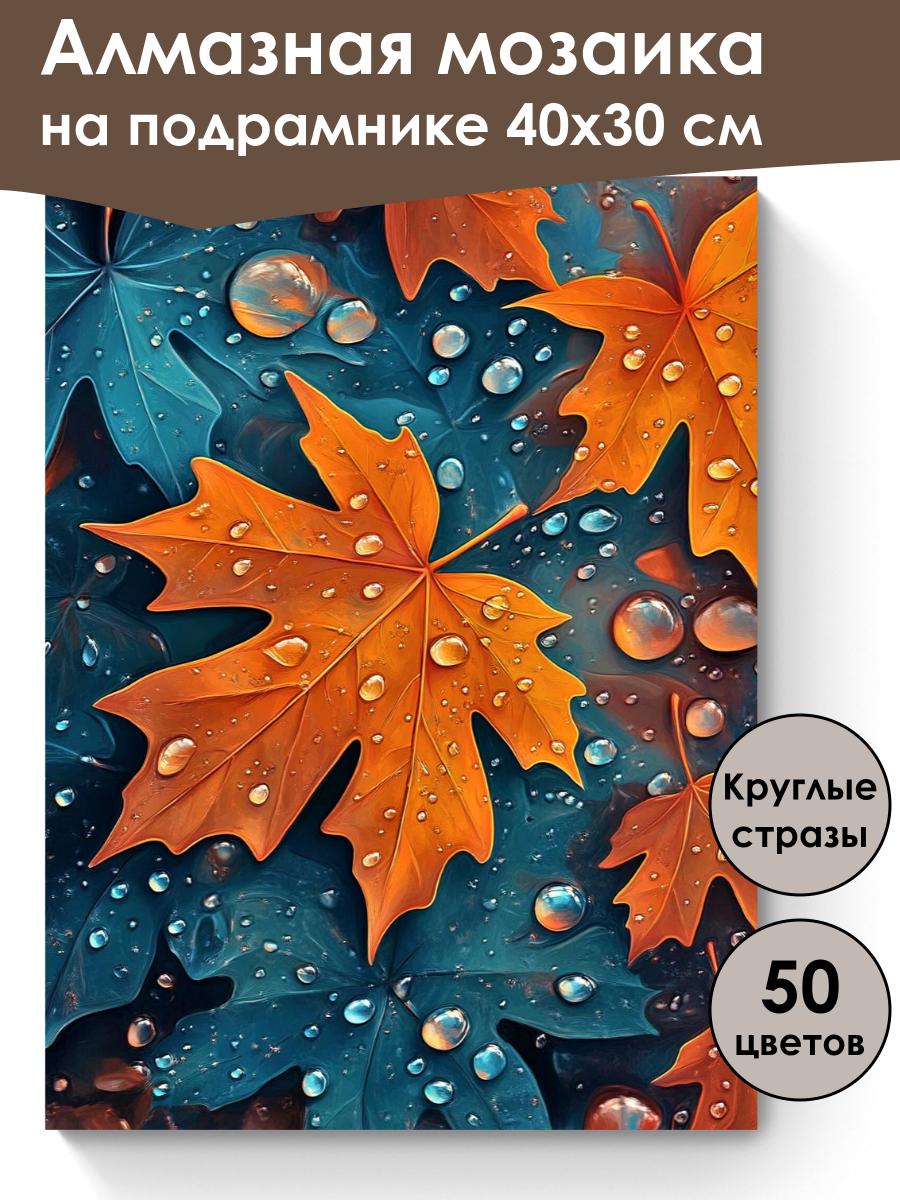 Алмазная мозаика на подрамнике 40х30 см

Круглые стразы

50 цветов