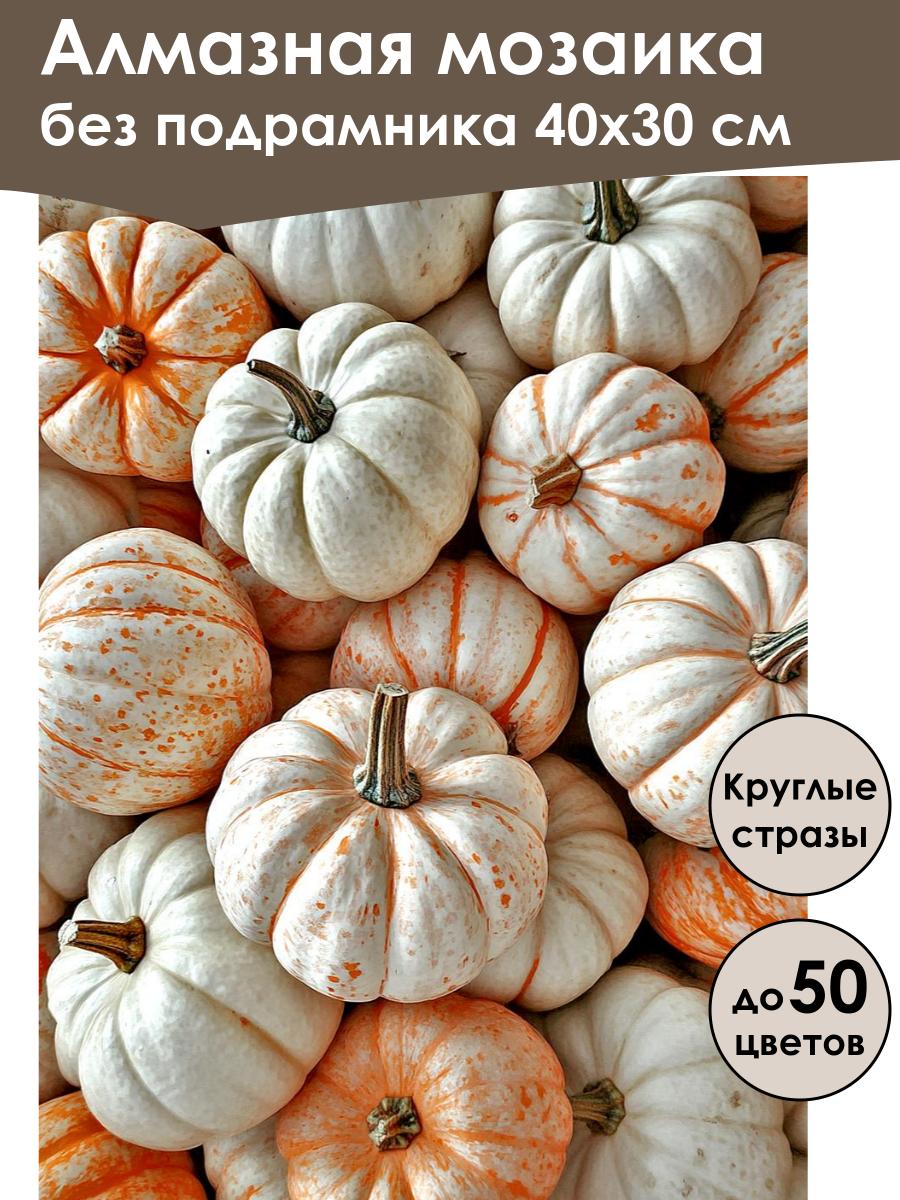 Алмазная мозаика
без подрамника 40х30 см

Круглые стразы

до 50 цветов