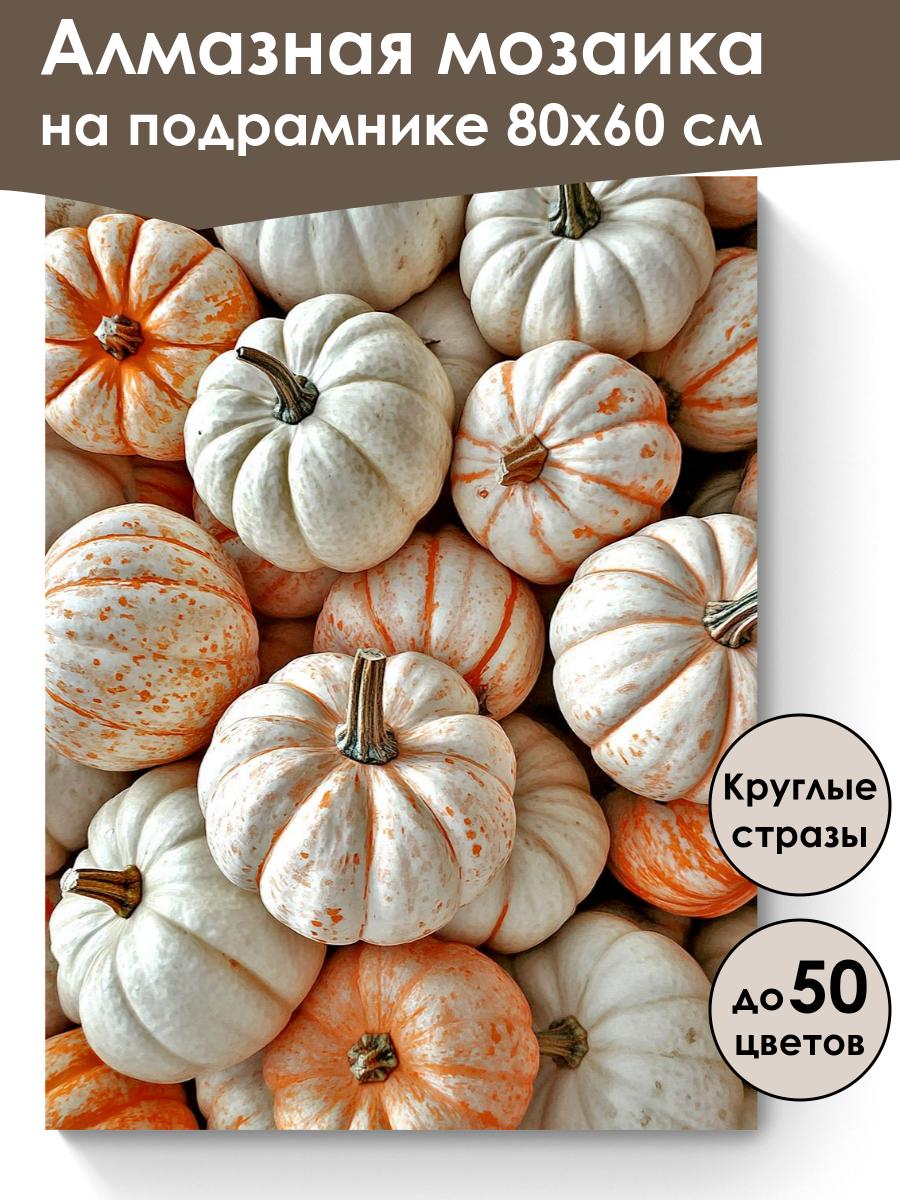 Алмазная мозаика на подрамнике 80х60 см

Круглые стразы

до 50 цветов