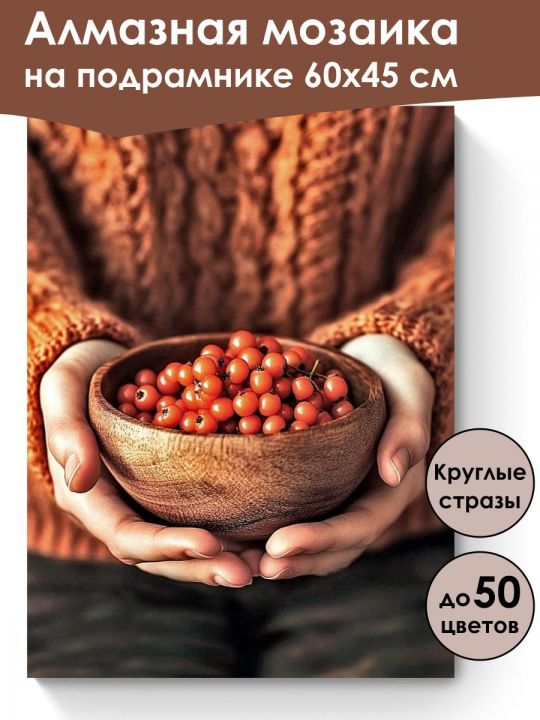 Алмазная мозаика на подрамнике 60х45 см

Круглые стразы

до 50 цветов