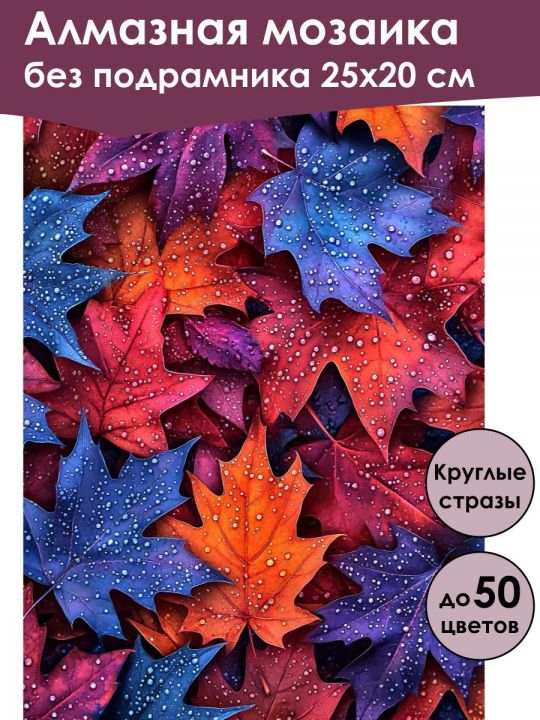 Алмазная мозаика
без подрамника 25х20 см

Круглые стразы

до 50 цветов