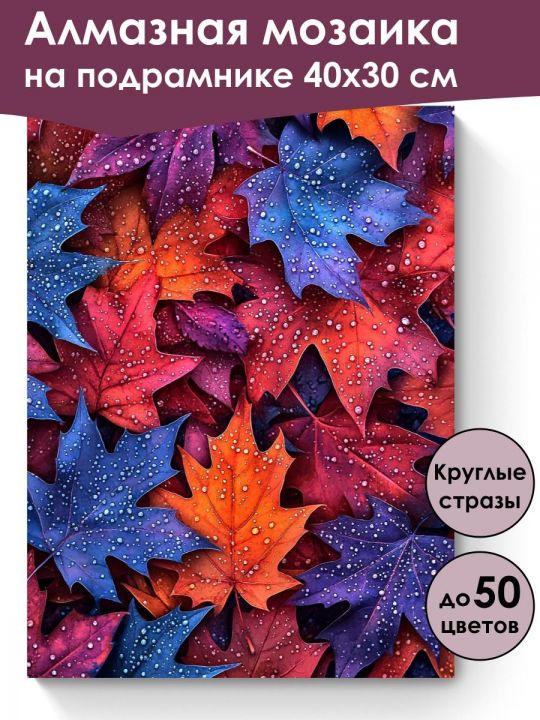 Алмазная мозаика
на подрамнике 40х30 см

Круглые
стразы

до 50
цветов