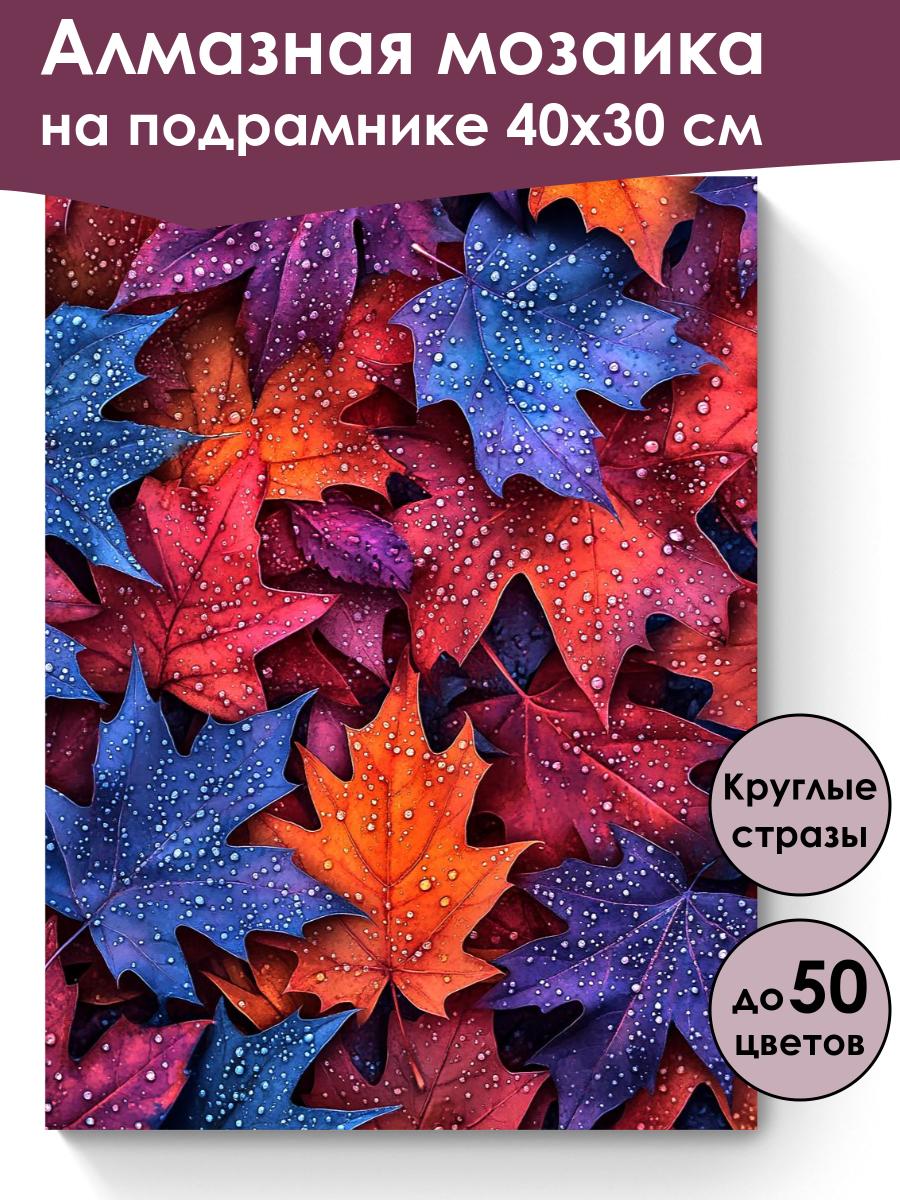 Алмазная мозаика на подрамнике 40х30 см

Круглые стразы

до 50 цветов