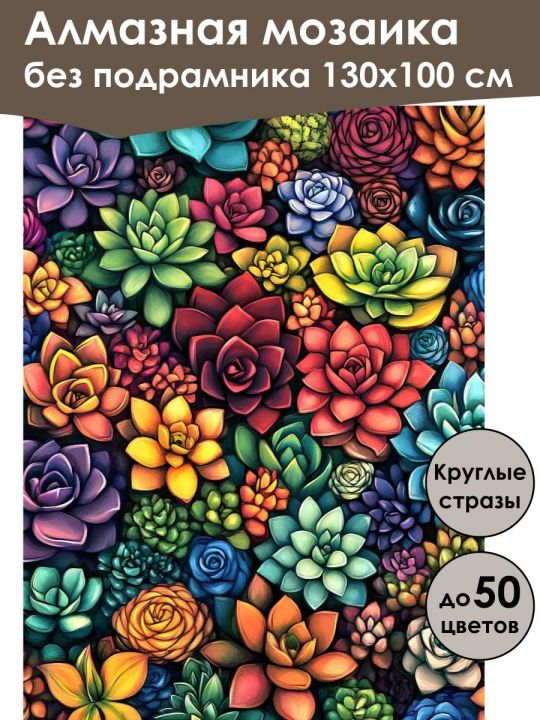 Алмазная мозаика
без подрамника 130x100 см

Круглые стразы

до 50 цветов