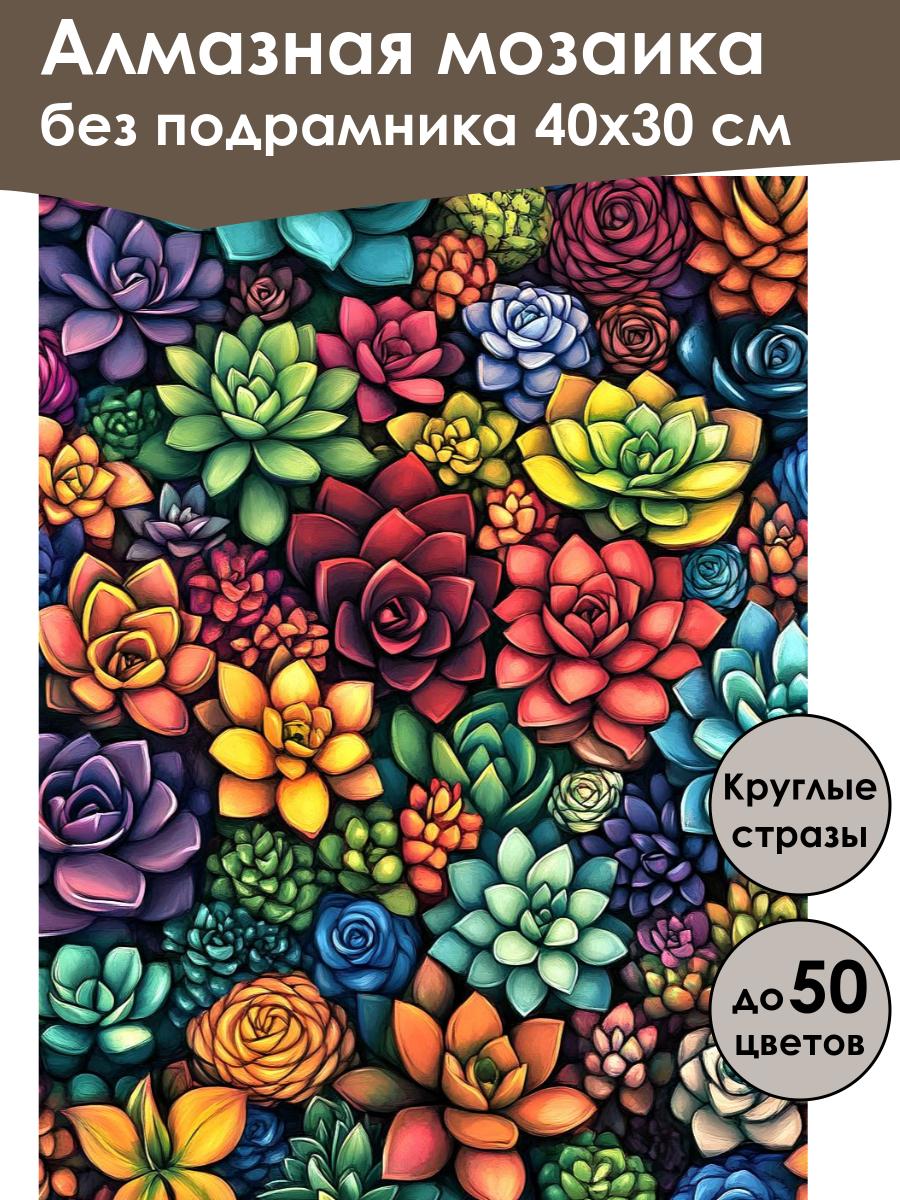 Алмазная мозаика
без подрамника 40х30 см

Круглые стразы

до 50 цветов