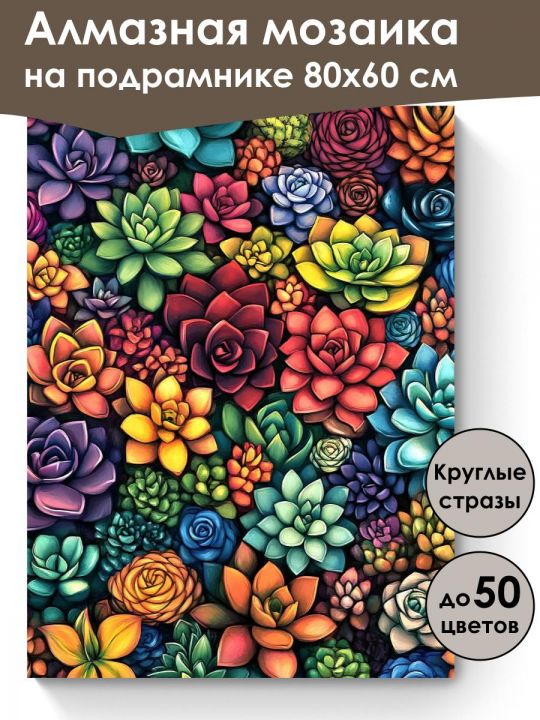 Алмазная мозаика на подрамнике 80х60 см

Круглые стразы

до 50 цветов