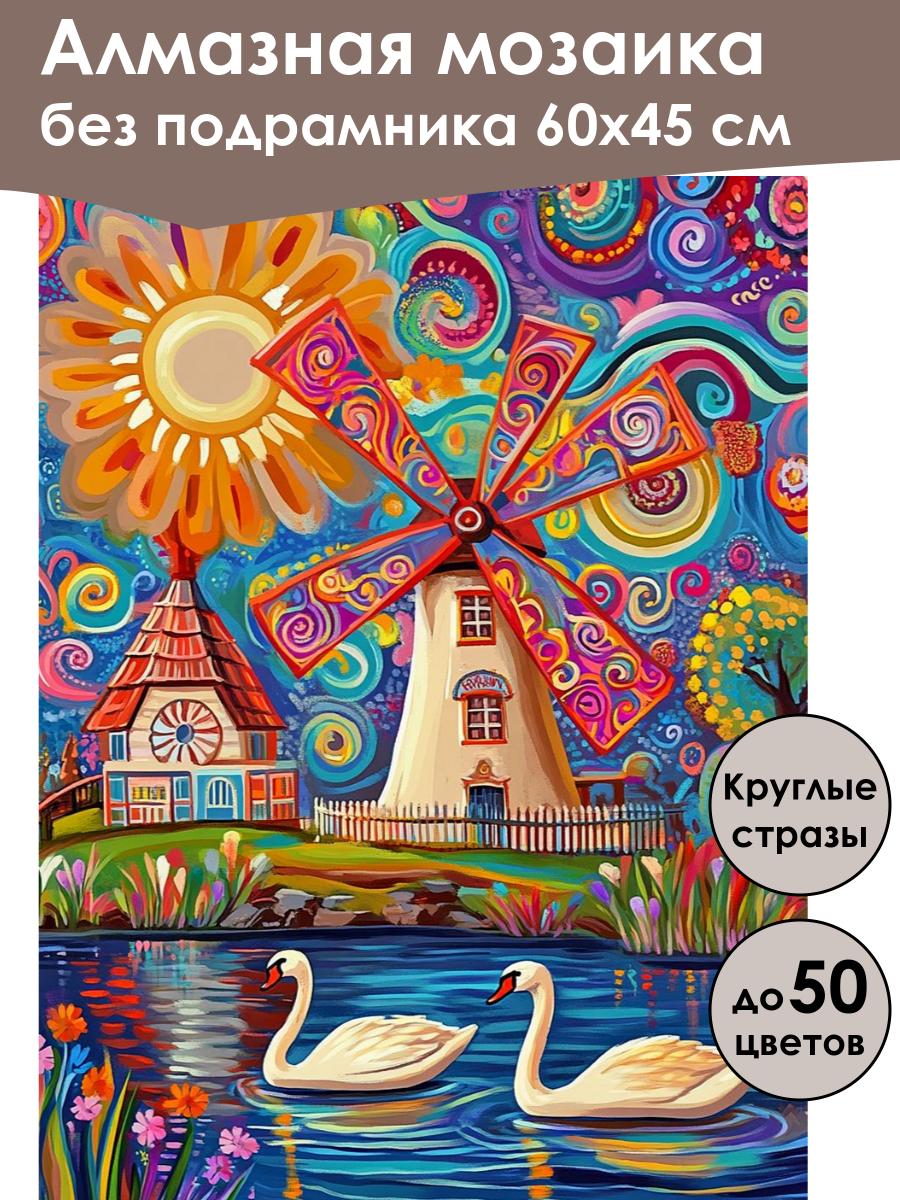 Алмазная мозаика
без подрамника 60х45 см

Круглые стразы

до 50 цветов