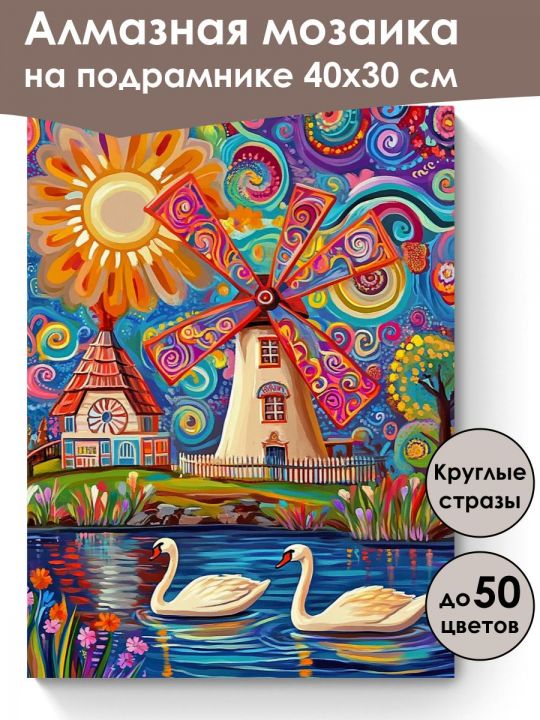 Алмазная мозаика
на подрамнике 40x30 см

Круглые стразы

до 50 цветов