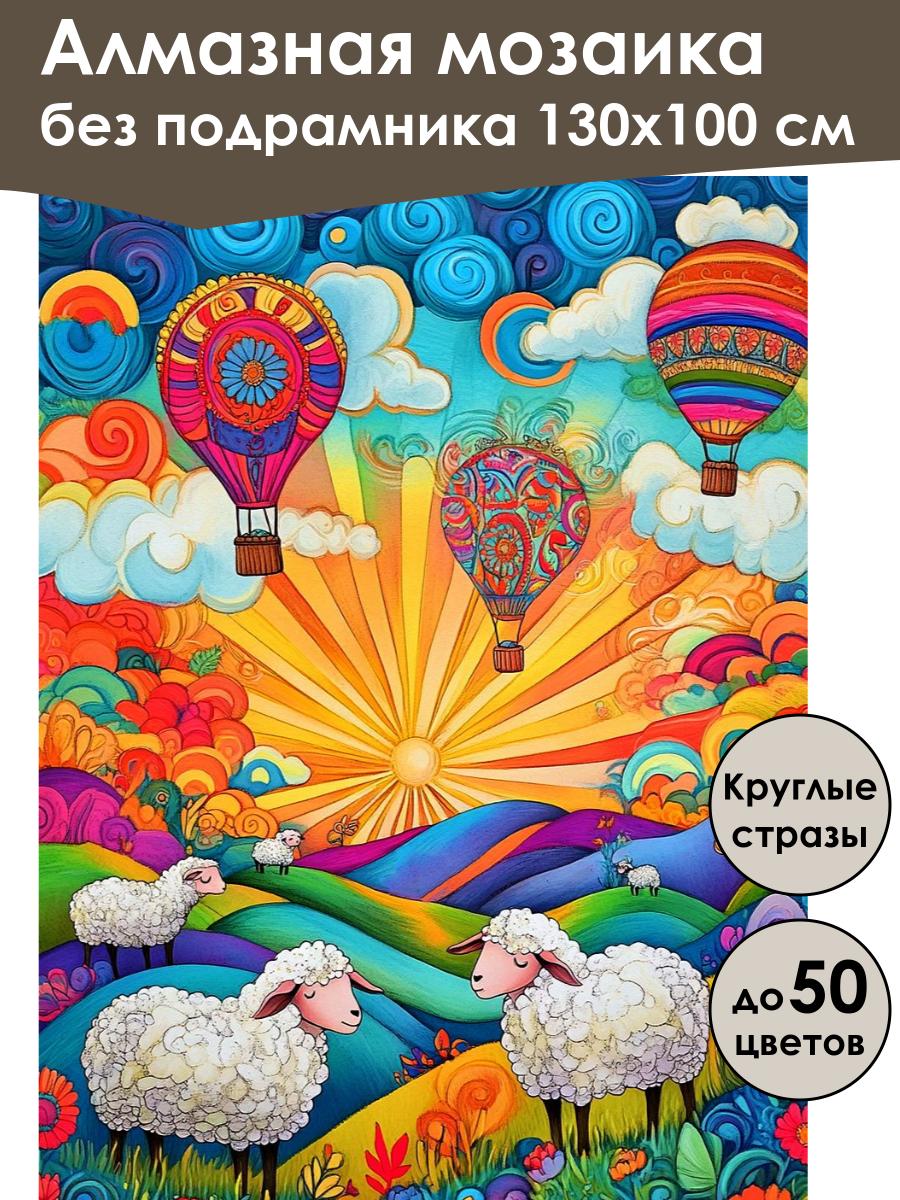 Алмазная мозаика
без подрамника 130х100 см

Круглые стразы

до 50 цветов